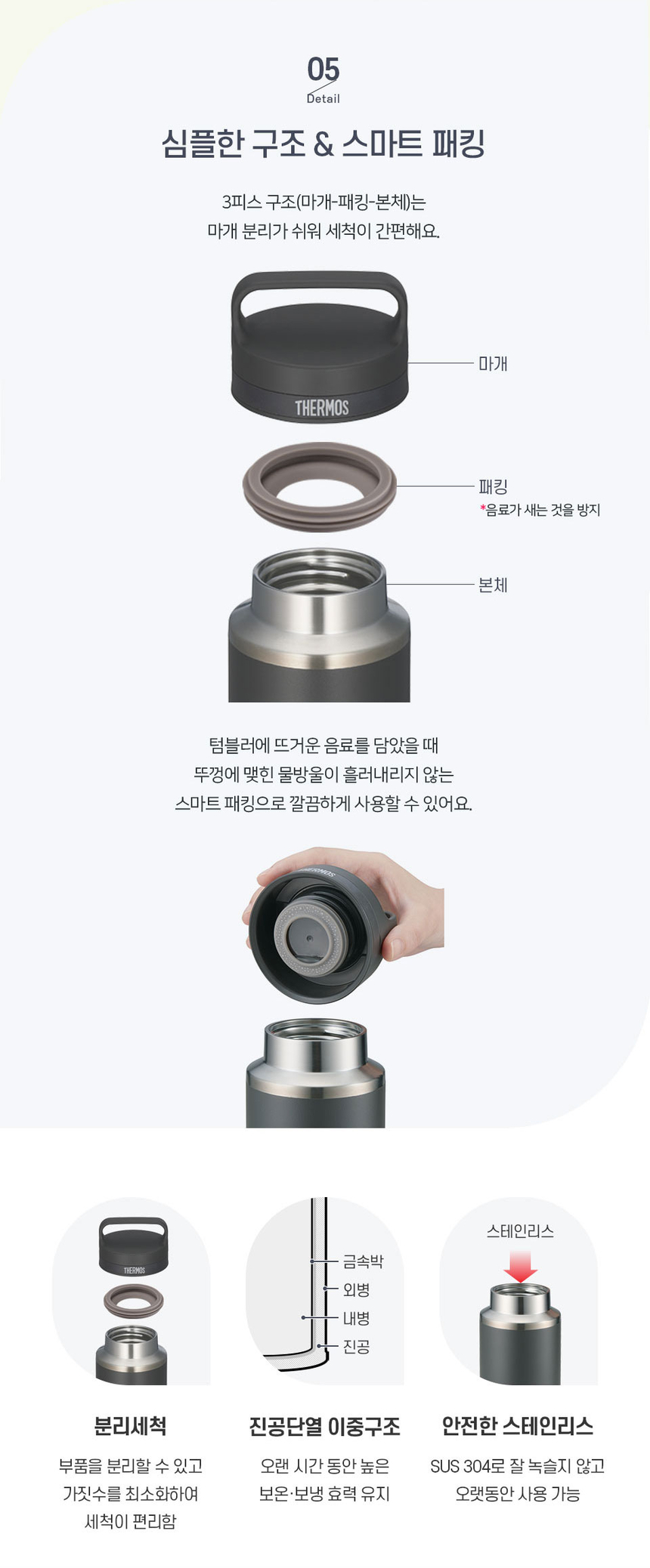 05
Detail

심플한 구조 & 스마트 패킹

3피스 구조(마개-패킹-본체)는
마개 분리가 쉬워 세척이 간편해요.

THERMOS

마개

패킹
*음료가 새는 것을 방지

본체

텀블러에 뜨거운 음료를 담았을 때
뚜껑에 맺힌 물방울이 흘러내리지 않는
스마트 패킹으로 깔끔하게 사용할 수 있어요.

THERMOS

THERMOS

금속박
외병
내병
진공

스테인리스

분리세척
부품을 분리할 수 있고
가짓수를 최소화하여
세척이 편리함

진공단열 이중구조
오랜 시간 동안 높은
보온·보냉 효력 유지

안전한 스테인리스
SUS 304로 잘 녹슬지 않고
오랫동안 사용 가능