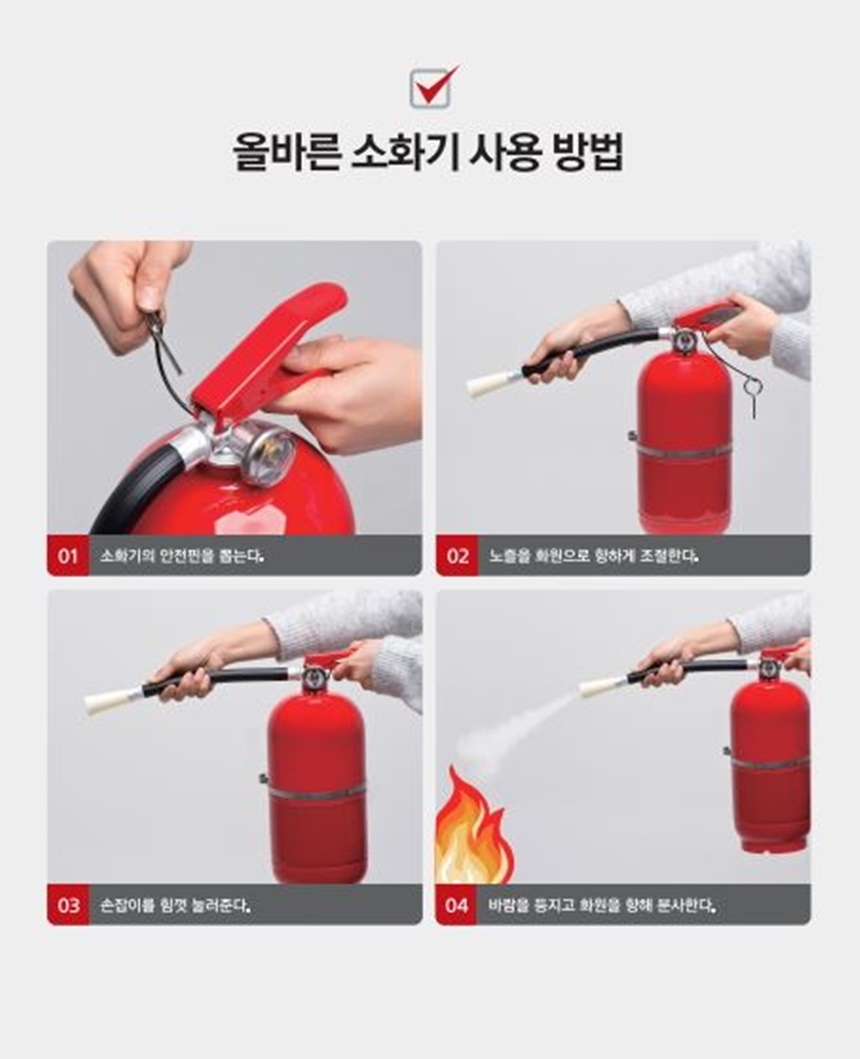 올바른 소화기 사용 방법

01 소화기의 안전핀을 뽑는다.

02 노즐을 화원으로 향하게 조절한다.

03 손잡이를 힘껏 눌러준다.

04 바람을 등지고 화원을 향해 분사한다.