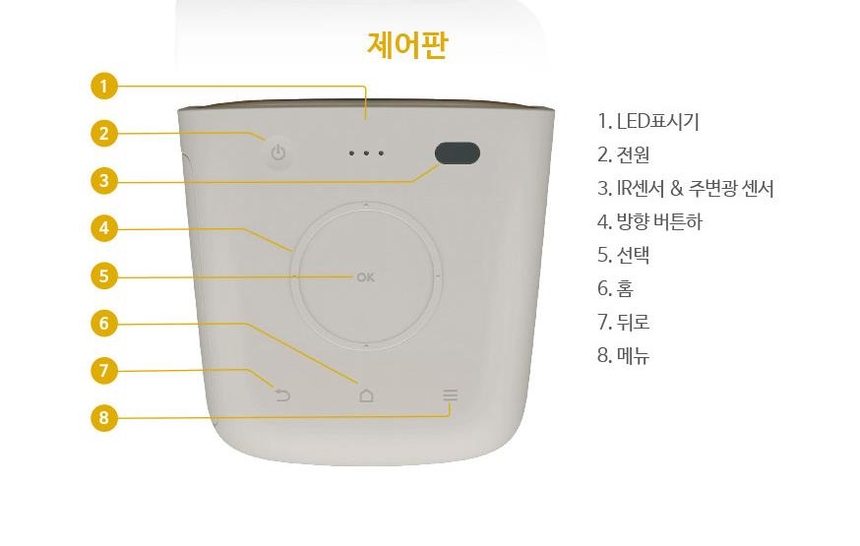 제어판

1
2
3
4
5
6
7
8

OK

1. LED표시기
2. 전원
3. IR센서 & 주변광 센서
4. 방향 버튼하
5. 선택
6. 홈
7. 뒤로
8. 메뉴