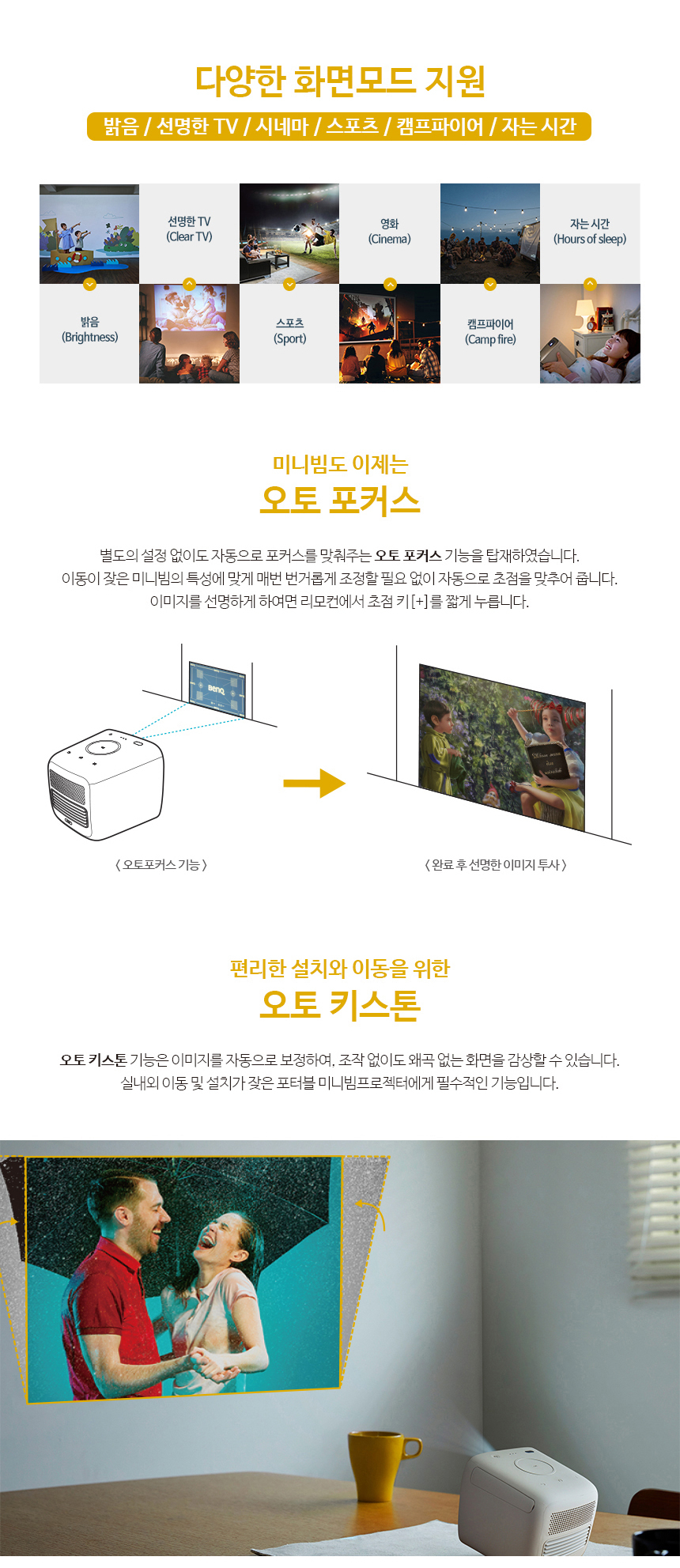 다양한 화면모드 지원

밝음 / 선명한 TV / 시네마 / 스포츠 / 캠프파이어 / 자는 시간

선명한 TV
(Clear TV)

영화
(Cinema)

자는 시간
(Hours of sleep)

밝음
(Brightness)

스포츠
(Sport)

캠프파이어
(Camp fire)

미니빔도 이제는

오토 포커스

별도의 설정 없이도 자동으로 포커스를 맞춰주는 오토 포커스 기능을 탑재하였습니다.
이동이 잦은 미니빔의 특성에 맞게 매번 번거롭게 조정할 필요 없이 자동으로 초점을 맞추어 줍니다.
이미지를 선명하게 하여면 리모컨에서 초점 키 [+]를 짧게 누릅니다.

BenQ

〈 오토포커스 기능 〉

〈 완료 후 선명한 이미지 투사 〉

편리한 설치와 이동을 위한

오토 키스톤

오토 키스톤 기능은 이미지를 자동으로 보정하여, 조작 없이도 왜곡 없는 화면을 감상할 수 있습니다.
실내외 이동 및 설치가 잦은 포터블 미니빔프로젝터에게 필수적인 기능입니다.