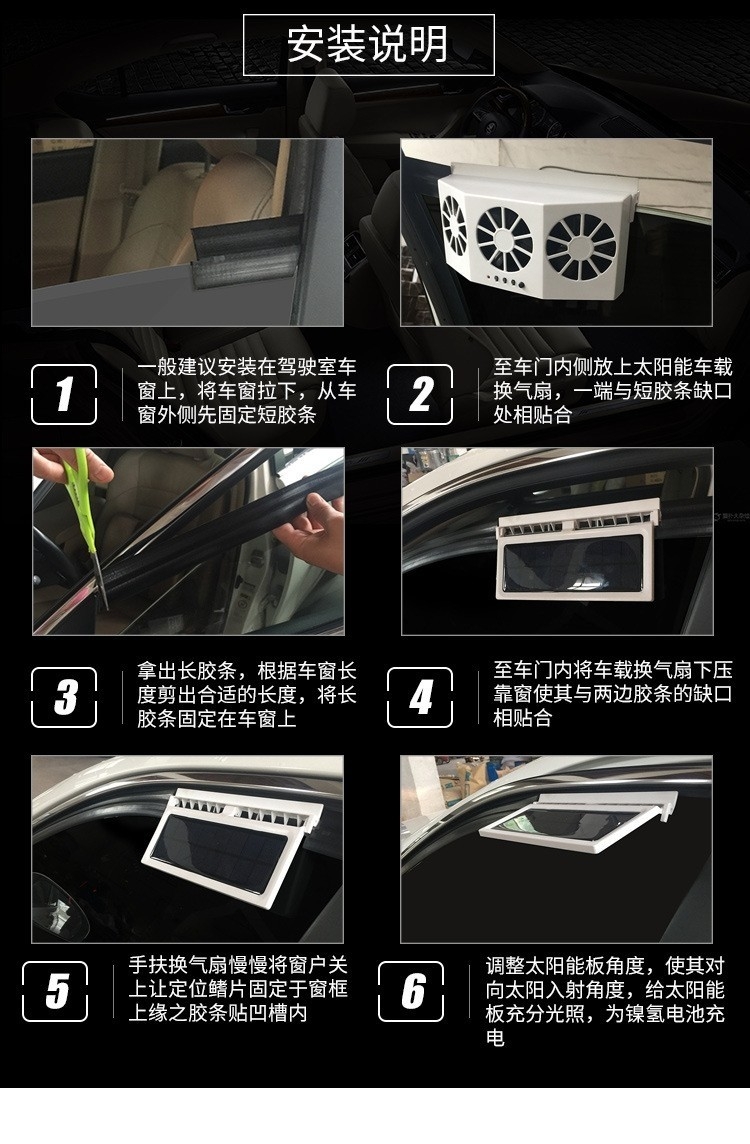 安装说明

1
一般建议安装在驾驶室车窗上，将车窗拉下，从车窗外侧先固定短胶条

2
至车门内侧放上太阳能车载换气扇，一端与短胶条缺口处相贴合

3
拿出长胶条，根据车窗长度剪出合适的长度，将长胶条固定在车窗上

4
至车门内将车载换气扇下压靠窗使其与两边胶条的缺口相贴合

5
手扶换气扇慢慢将窗户关上让定位鳍片固定于窗框上缘之胶条贴凹槽内

6
调整太阳能板角度，使其对向太阳入射角度，给太阳能板充分光照，为镍氢电池充电