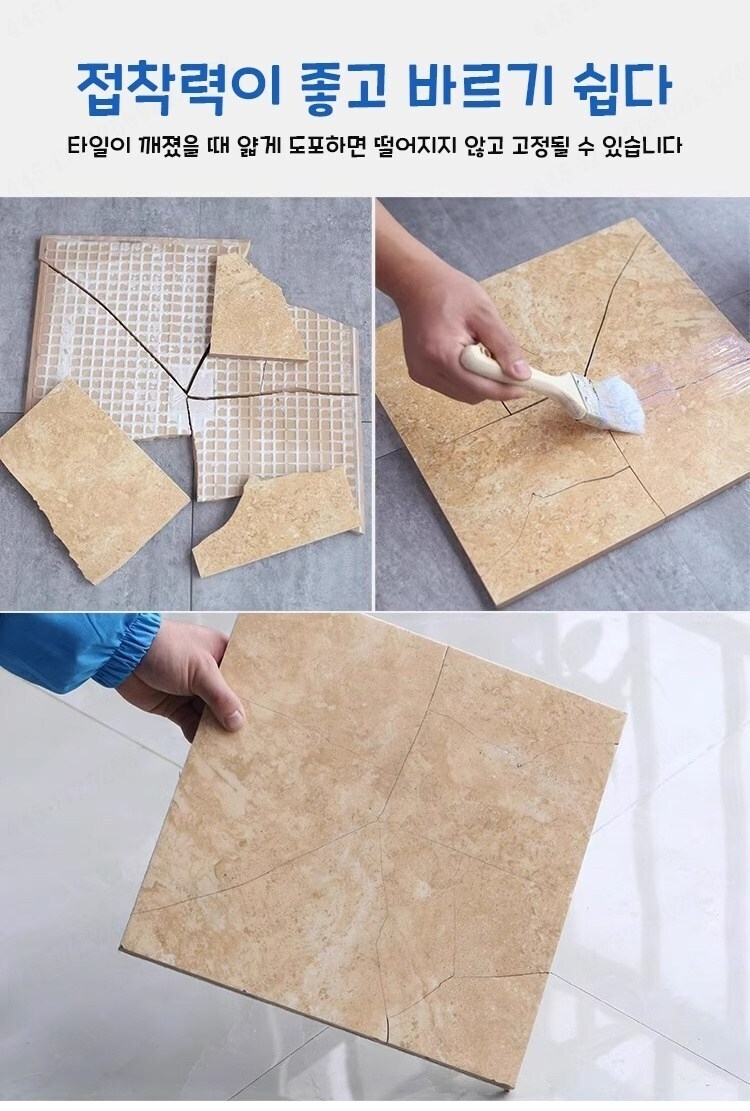 접착력이 좋고 바르기 쉽다

타일이 깨졌을 때 얇게 도포하면 떨어지지 않고 고정될 수 있습니다