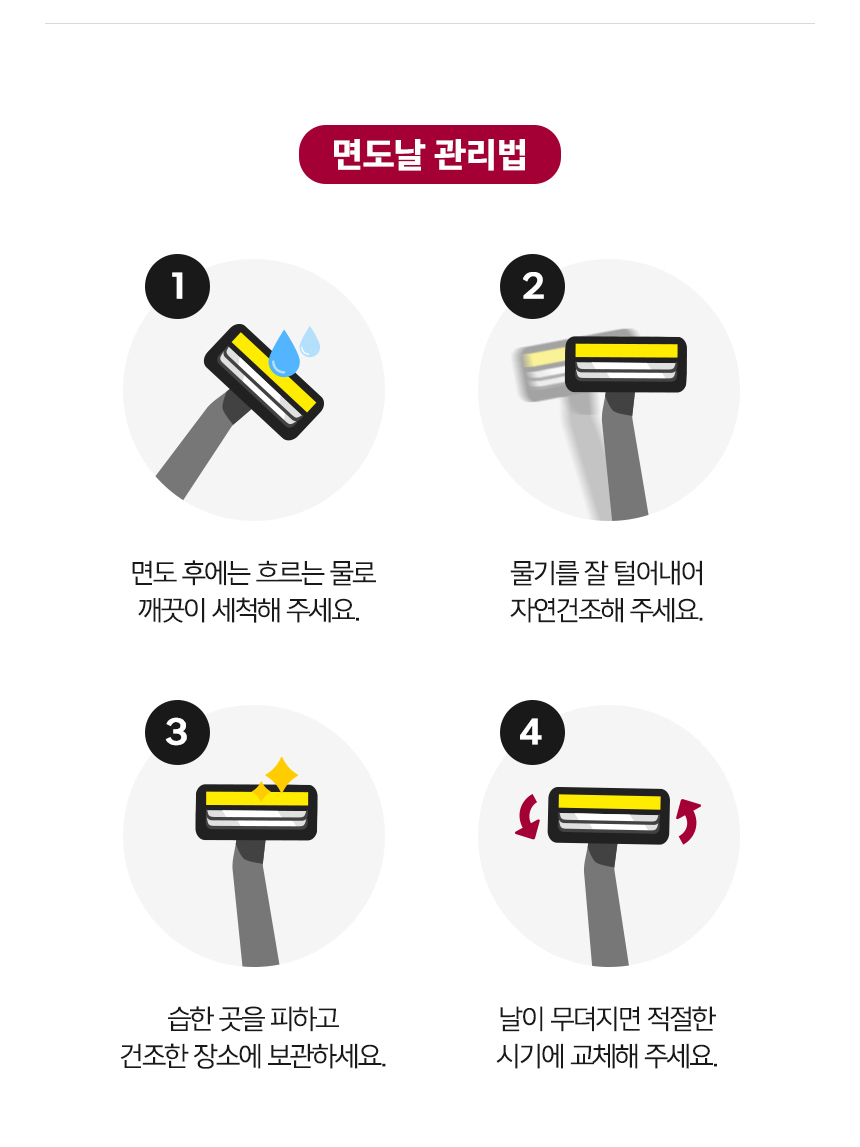 면도날 관리법

1

면도 후에는 흐르는 물로 깨끗이 세척해 주세요.

2

물기를 잘 털어내어 자연건조해 주세요.

3

습한 곳을 피하고 건조한 장소에 보관하세요.

4

날이 무뎌지면 적절한 시기에 교체해 주세요.