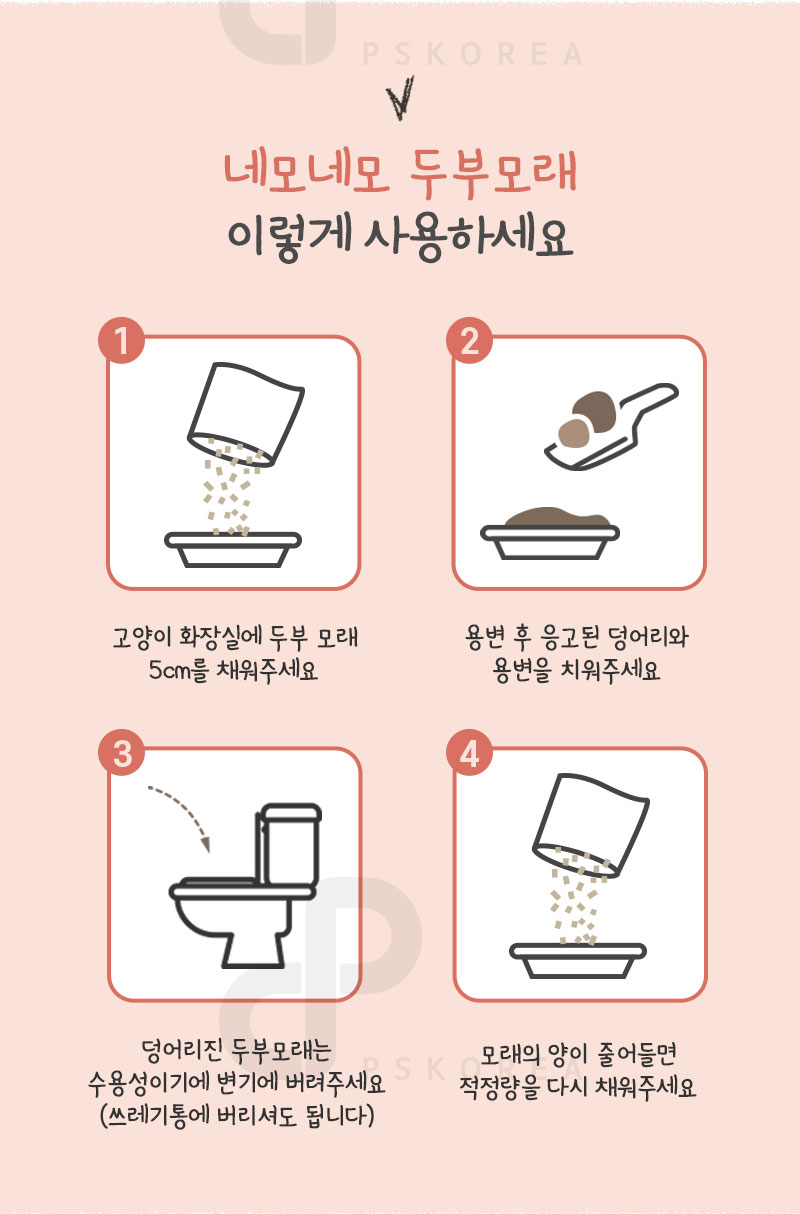 PSKOREA

네모네모 두부모래
이렇게 사용하세요

1

고양이 화장실에 두부 모래 5cm를 채워주세요

2

용변 후 응고된 덩어리와 용변을 치워주세요

3

덩어리진 두부모래는 수용성이기에 변기에 버려주세요 (쓰레기통에 버리셔도 됩니다)

4

모래의 양이 줄어들면 적정량을 다시 채워주세요

PSKOREA