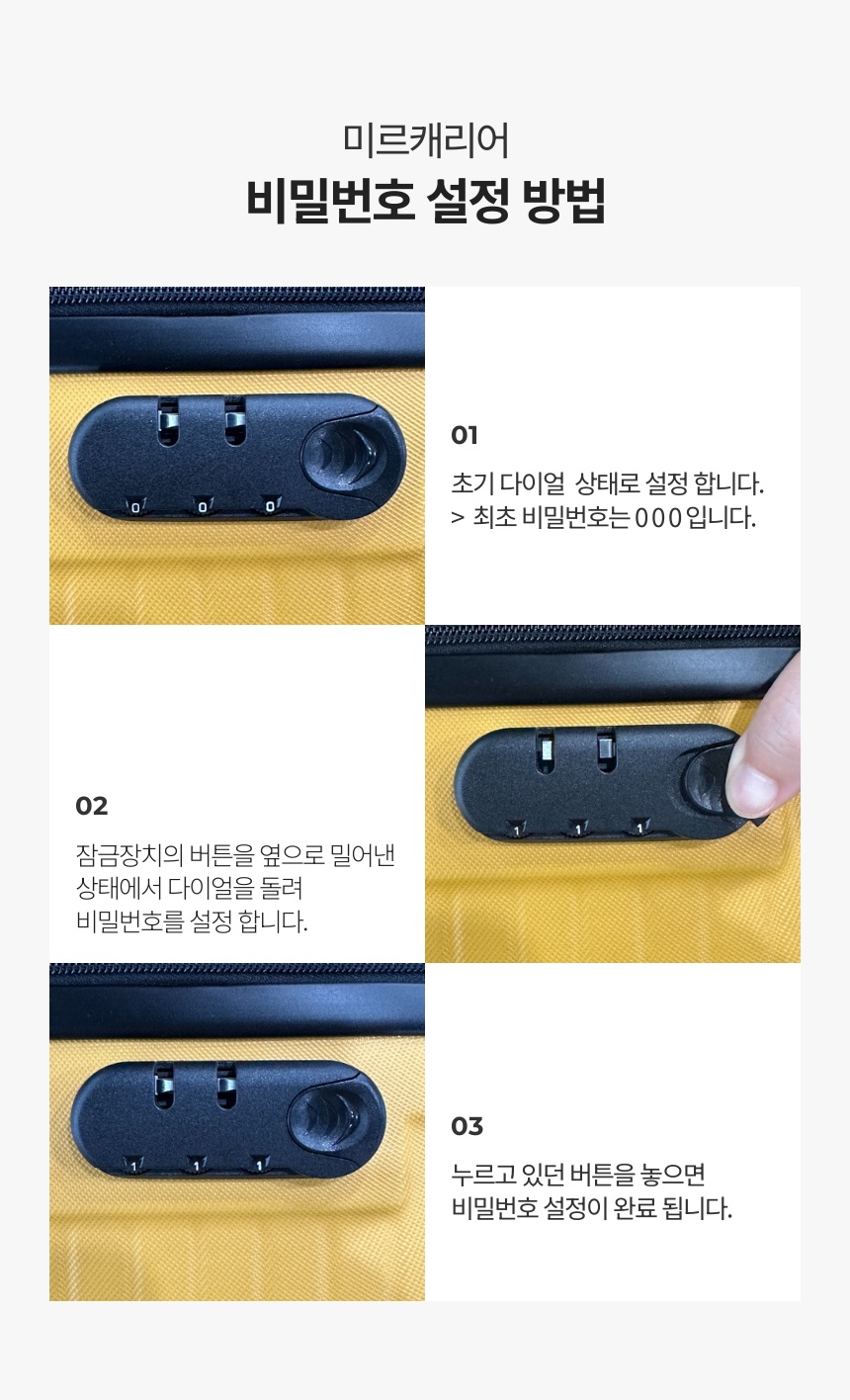 미르캐리어
비밀번호 설정 방법

0 0 0

01

초기 다이얼  상태로 설정 합니다.
> 최초 비밀번호는 0 0 0 입니다.

02

잠금장치의 버튼을 옆으로 밀어낸 상태에서 다이얼을 돌려 비밀번호를 설정 합니다.

1 1 1

1 1 1

03

누르고 있던 버튼을 놓으면 비밀번호 설정이 완료 됩니다.