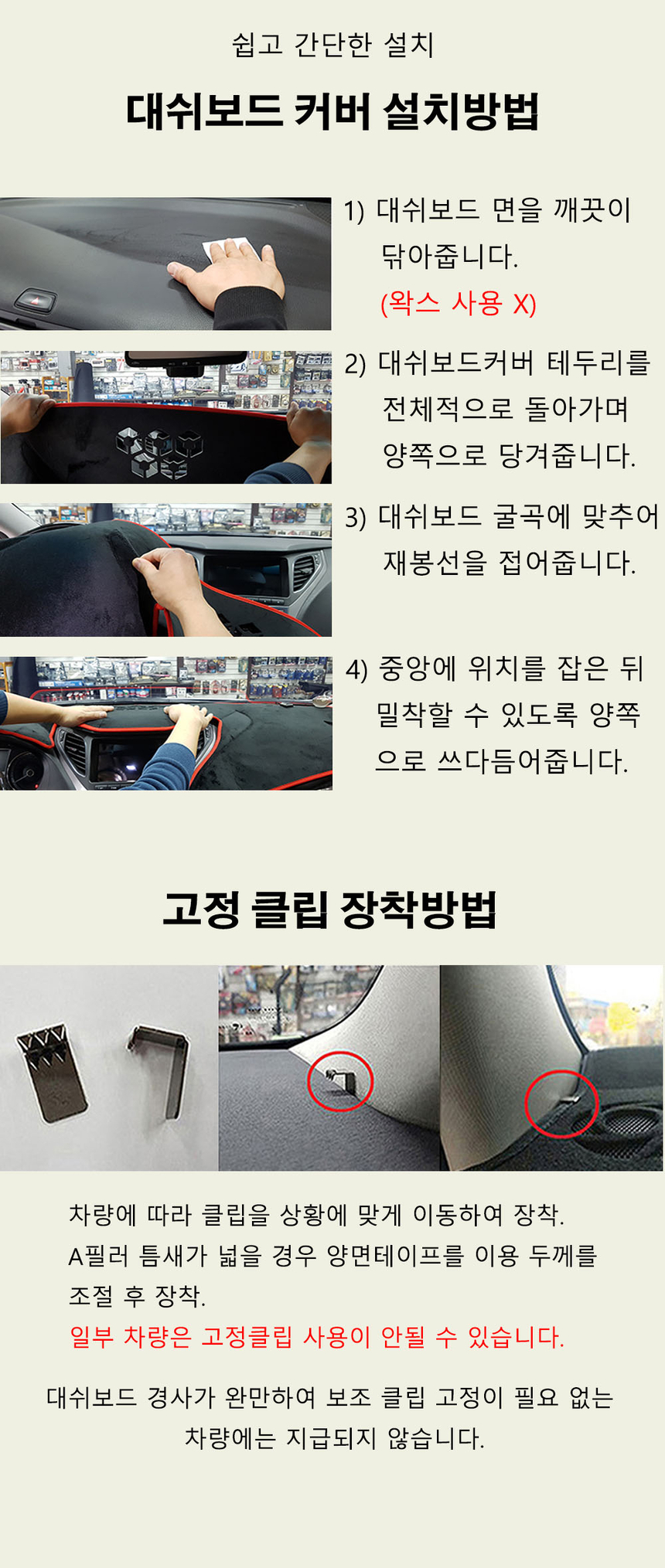 쉽고 간단한 설치

대쉬보드 커버 설치방법

1) 대쉬보드 면을 깨끗이 닦아줍니다.
(왁스 사용 X)

2) 대쉬보드커버 테두리를 전체적으로 돌아가며 양쪽으로 당겨줍니다.

3) 대쉬보드 굴곡에 맞추어 재봉선을 접어줍니다.

4) 중앙에 위치를 잡은 뒤 밀착할 수 있도록 양쪽으로 쓰다듬어줍니다.

고정 클립 장착방법

차량에 따라 클립을 상황에 맞게 이동하여 장착.
A필러 틈새가 넓을 경우 양면테이프를 이용 두께를 조절 후 장착.
일부 차량은 고정클립 사용이 안될 수 있습니다.

대쉬보드 경사가 완만하여 보조 클립 고정이 필요 없는 차량에는 지급되지 않습니다.