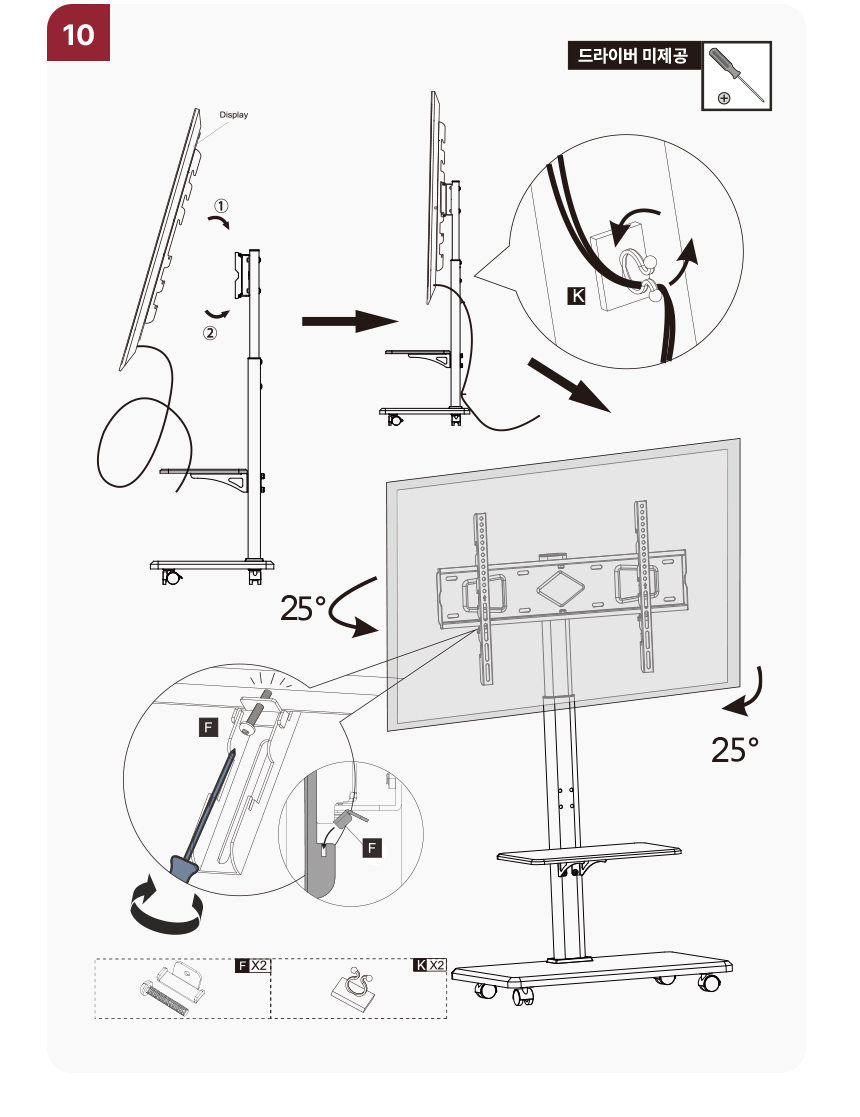 10

드라이버 미제공

Display

①

②

K

25°

25°

F

F

F X2

K X2