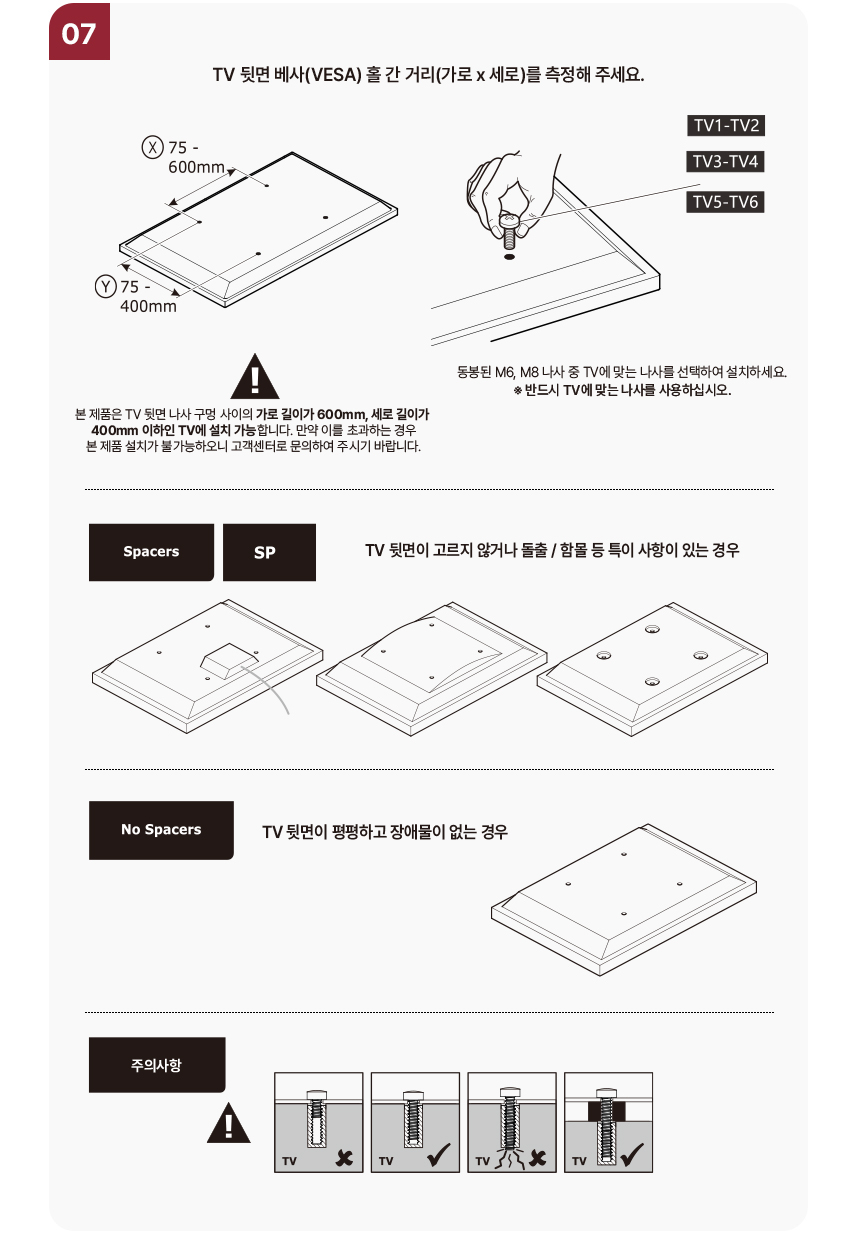 07

TV 뒷면 베사(VESA) 홀 간 거리(가로 x 세로)를 측정해 주세요.

X 75 - 600mm

Y 75 - 400mm

TV1-TV2

TV3-TV4

TV5-TV6

본 제품은 TV 뒷면 나사 구멍 사이의 가로 길이가 600mm, 세로 길이가 400mm 이하인 TV에 설치 가능합니다. 만약 이를 초과하는 경우 본 제품 설치가 불가능하오니 고객센터로 문의하여 주시기 바랍니다.

동봉된 M6, M8 나사 중 TV에 맞는 나사를 선택하여 설치하세요.
※ 반드시 TV에 맞는 나사를 사용하십시오.

Spacers

SP

TV 뒷면이 고르지 않거나 돌출 / 함몰 등 특이 사항이 있는 경우

No Spacers

TV 뒷면이 평평하고 장애물이 없는 경우

주의사항

TV

TV

TV

TV