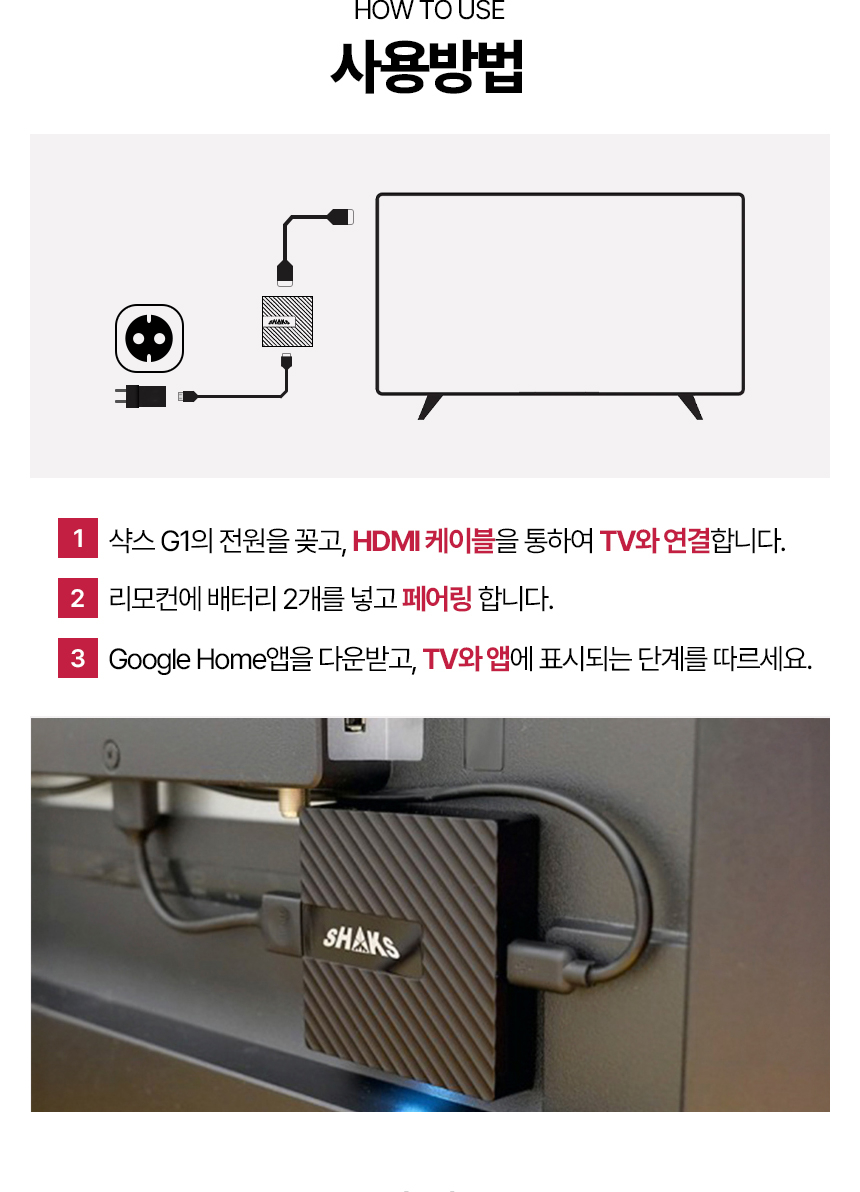 HOW TO USE
사용방법

SHAKS

1 샥스 G1의 전원을 꽂고, HDMI 케이블을 통하여 TV와 연결합니다.

2 리모컨에 배터리 2개를 넣고 페어링 합니다.

3 Google Home앱을 다운받고, TV와 앱에 표시되는 단계를 따르세요.

SHAKS