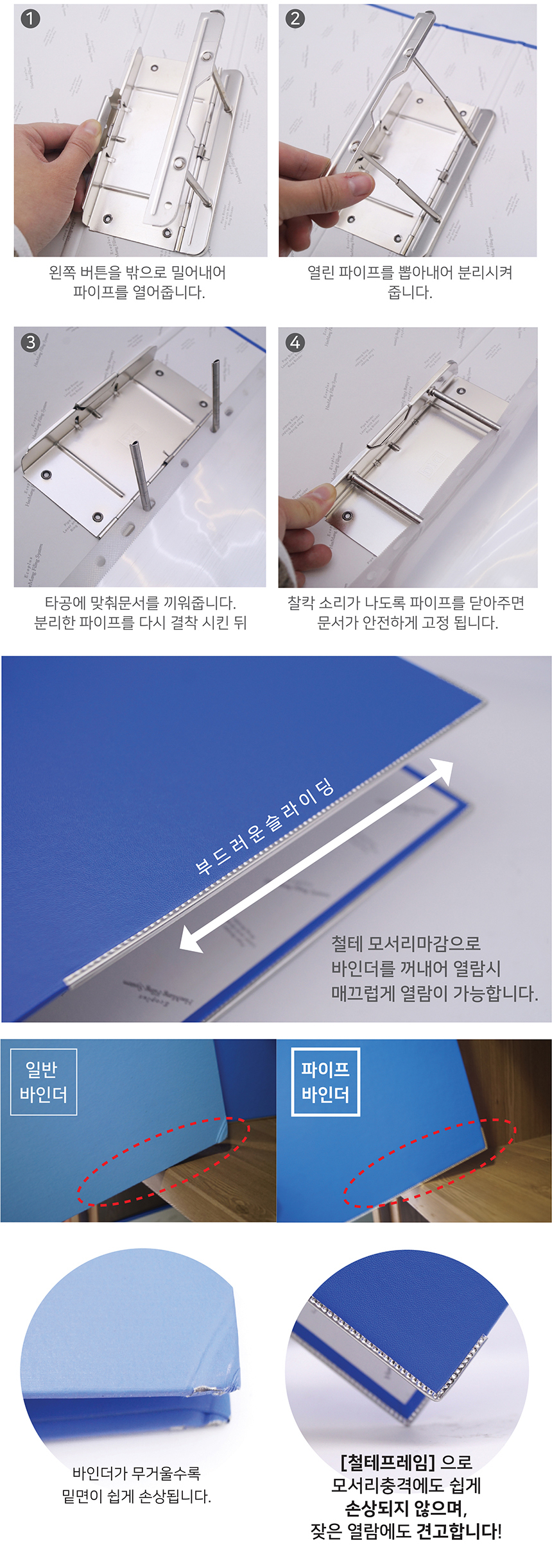 1

왼쪽 버튼을 밖으로 밀어내어 파이프를 열어줍니다.

2

열린 파이프를 뽑아내어 분리시켜 줍니다.

3

타공에 맞춰문서를 끼워줍니다. 분리한 파이프를 다시 결착 시킨 뒤

4

찰칵 소리가 나도록 파이프를 닫아주면 문서가 안전하게 고정 됩니다.

부드러운슬라이딩

철테 모서리마감으로 바인더를 꺼내어 열람시 매끄럽게 열람이 가능합니다.

일반 바인더

파이프 바인더

바인더가 무거울수록 밑면이 쉽게 손상됩니다.

[철테프레임] 으로 모서리충격에도 쉽게 손상되지 않으며, 잦은 열람에도 견고합니다!