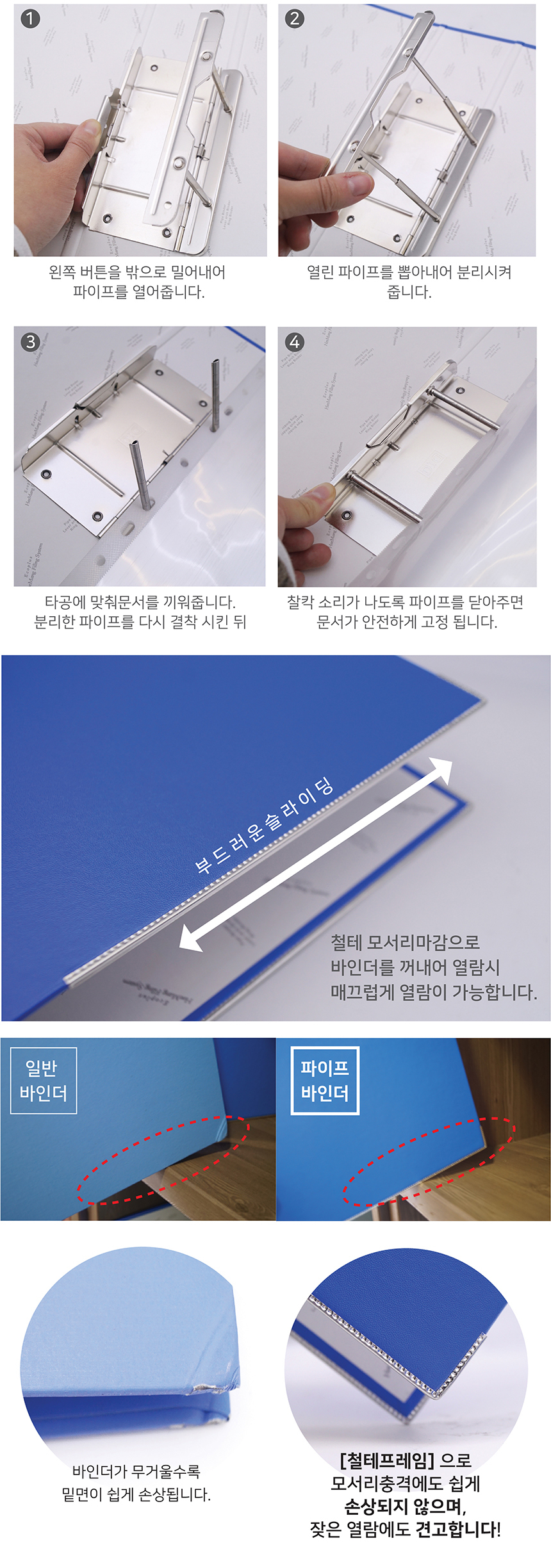 1

왼쪽 버튼을 밖으로 밀어내어 파이프를 열어줍니다.

2

열린 파이프를 뽑아내어 분리시켜 줍니다.

3

타공에 맞춰문서를 끼워줍니다. 분리한 파이프를 다시 결착 시킨 뒤

4

찰칵 소리가 나도록 파이프를 닫아주면 문서가 안전하게 고정 됩니다.

부드러운슬라이딩

철테 모서리마감으로 바인더를 꺼내어 열람시 매끄럽게 열람이 가능합니다.

일반 바인더

파이프 바인더

바인더가 무거울수록 밑면이 쉽게 손상됩니다.

[철테프레임] 으로 모서리충격에도 쉽게 손상되지 않으며, 잦은 열람에도 견고합니다!