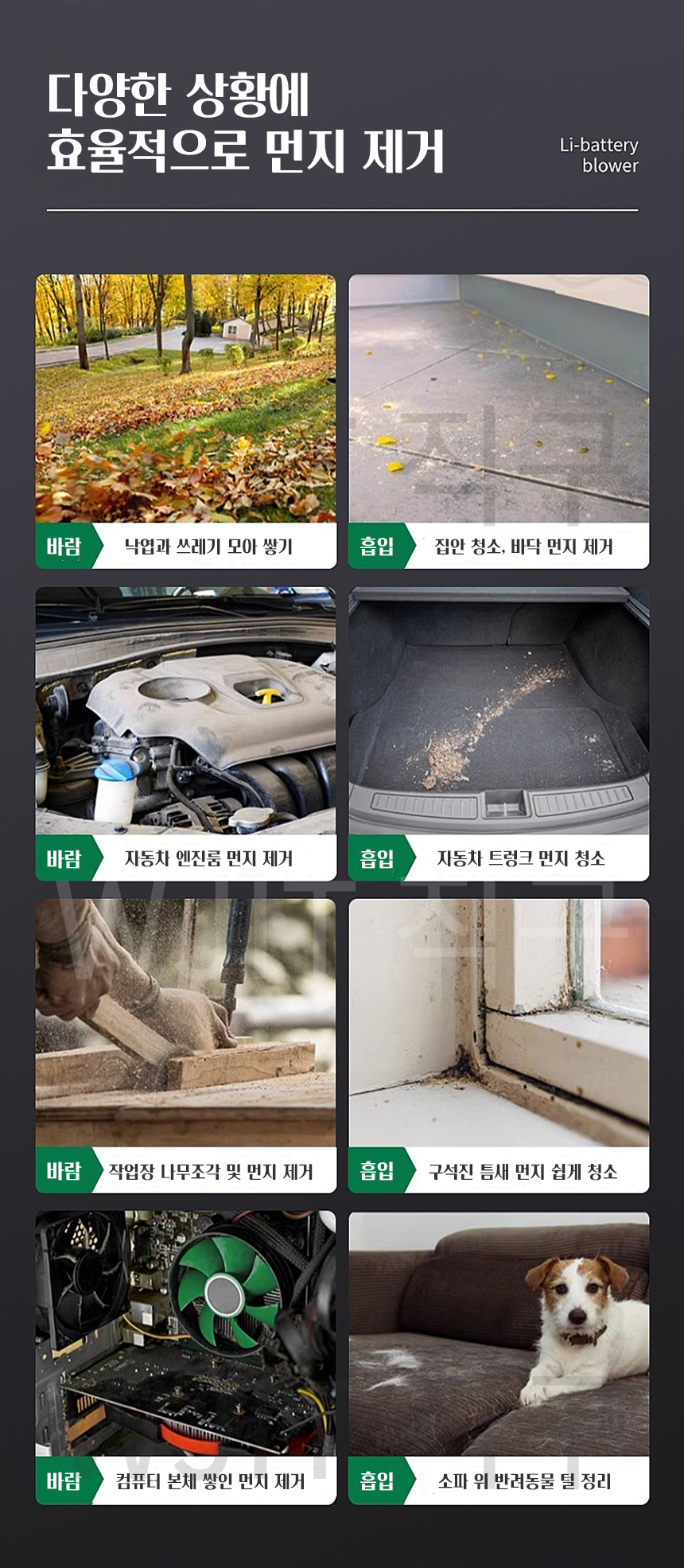 다양한 상황에
효율적으로 먼지 제거

Li-battery
blower

바람 낙엽과 쓰레기 모아 쌓기

흡입 집안 청소, 바닥 먼지 제거

바람 자동차 엔진룸 먼지 제거

흡입 자동차 트렁크 먼지 청소

바람 작업장 나무조각 및 먼지 제거

흡입 구석진 틈새 먼지 쉽게 청소

바람 컴퓨터 본체 쌓인 먼지 제거

흡입 소파 위 반려동물 털 정리