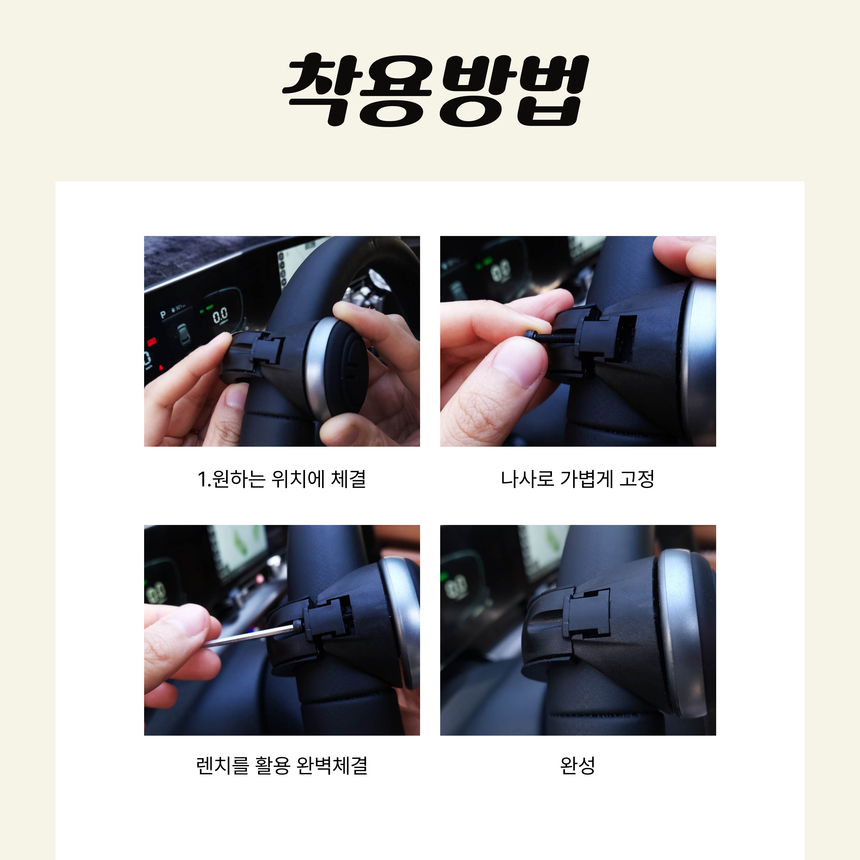 착용방법

1.원하는 위치에 체결

나사로 가볍게 고정

렌치를 활용 완벽체결

완성