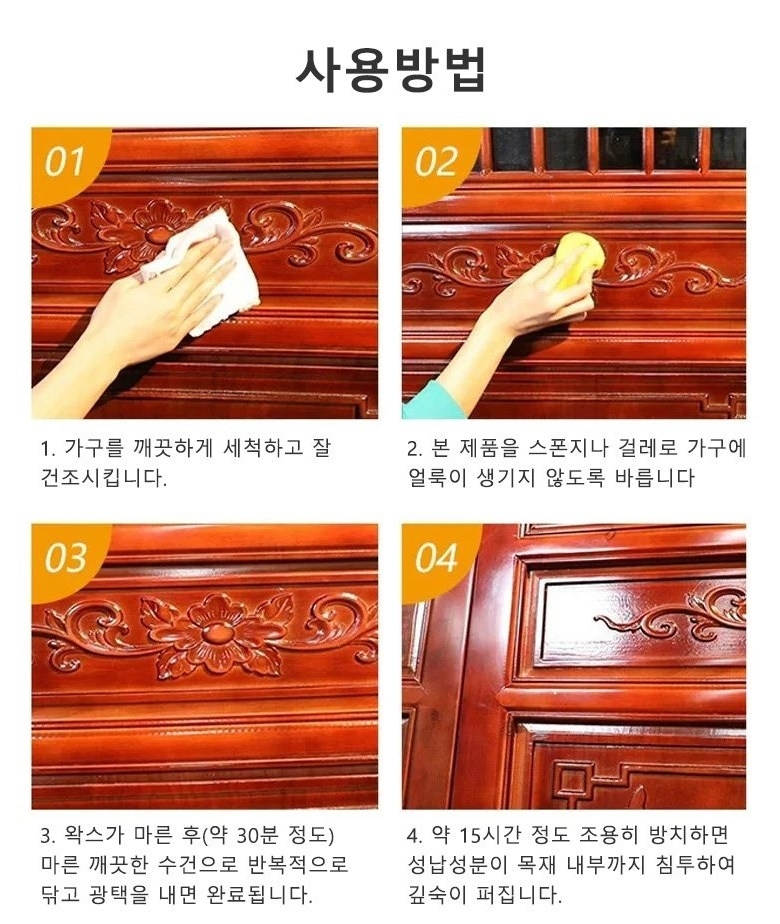 사용방법

01

1. 가구를 깨끗하게 세척하고 잘 건조시킵니다.

02

2. 본 제품을 스폰지나 걸레로 가구에 얼룩이 생기지 않도록 바릅니다

03

3. 왁스가 마른 후(약 30분 정도) 마른 깨끗한 수건으로 반복적으로 닦고 광택을 내면 완료됩니다.

04

4. 약 15시간 정도 조용히 방치하면 성납성분이 목재 내부까지 침투하여 깊숙이 퍼집니다.