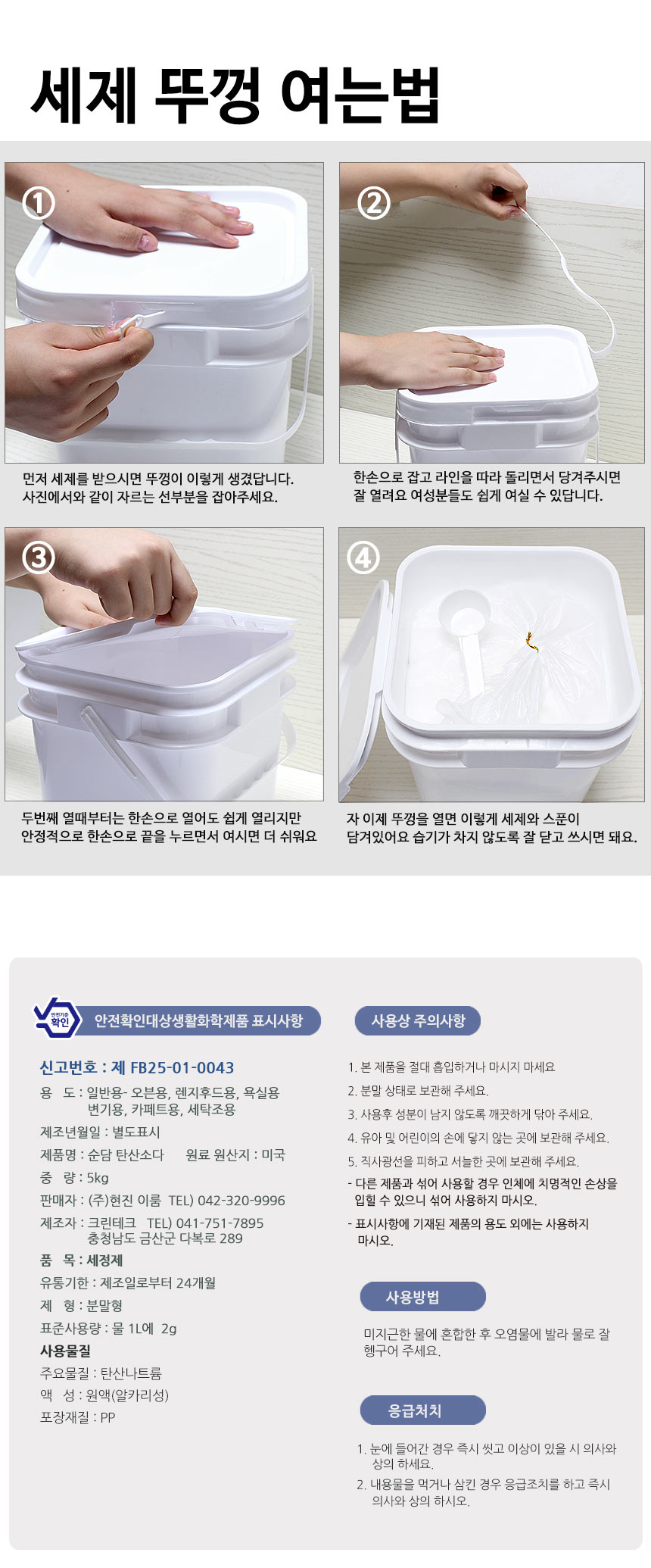 세제 뚜껑 여는법

①

먼저 세제를 받으시면 뚜껑이 이렇게 생겼답니다. 사진에서와 같이 자르는 선부분을 잡아주세요.

②

한손으로 잡고 라인을 따라 돌리면서 당겨주시면 잘 열려요 여성분들도 쉽게 여실 수 있답니다.

③

두번째 열때부터는 한손으로 열어도 쉽게 열리지만 안정적으로 한손으로 끝을 누르면서 여시면 더 쉬워요

④

자 이제 뚜껑을 열면 이렇게 세제와 스푼이 담겨있어요 습기가 차지 않도록 잘 닫고 쓰시면 돼요.

안전기준 확인

안전확인대상생활화학제품 표시사항

신고번호 : 제 FB25-01-0043
용 도 : 일반용- 오븐용, 렌지후드용, 욕실용 변기용, 카페트용, 세탁조용
제조년월일 : 별도표시
제품명 : 순담 탄산소다 원료 원산지 : 미국
중 량 : 5kg
판매자 : (주)현진 이룸 TEL) 042-320-9996
제조자 : 크린테크 TEL) 041-751-7895 충청남도 금산군 다복로 289
품 목 : 세정제
유통기한 : 제조일로부터 24개월
제 형 : 분말형
표준사용량 : 물 1L에 2g
사용물질
주요물질 : 탄산나트륨
액 성 : 원액(알카리성)
포장재질 : PP

사용상 주의사항

1. 본 제품을 절대 흡입하거나 마시지 마세요
2. 분말 상태로 보관해 주세요.
3. 사용후 성분이 남지 않도록 깨끗하게 닦아 주세요.
4. 유아 및 어린이의 손에 닿지 않는 곳에 보관해 주세요.
5. 직사광선을 피하고 서늘한 곳에 보관해 주세요.
- 다른 제품과 섞어 사용할 경우 인체에 치명적인 손상을 입힐 수 있으니 섞어 사용하지 마시오.
- 표시사항에 기재된 제품의 용도 외에는 사용하지 마시오.

사용방법

미지근한 물에 혼합한 후 오염물에 발라 물로 잘 헹구어 주세요.

응급처치

1. 눈에 들어간 경우 즉시 씻고 이상이 있을 시 의사와 상의 하세요.
2. 내용물을 먹거나 삼킨 경우 응급조치를 하고 즉시 의사와 상의 하시오.