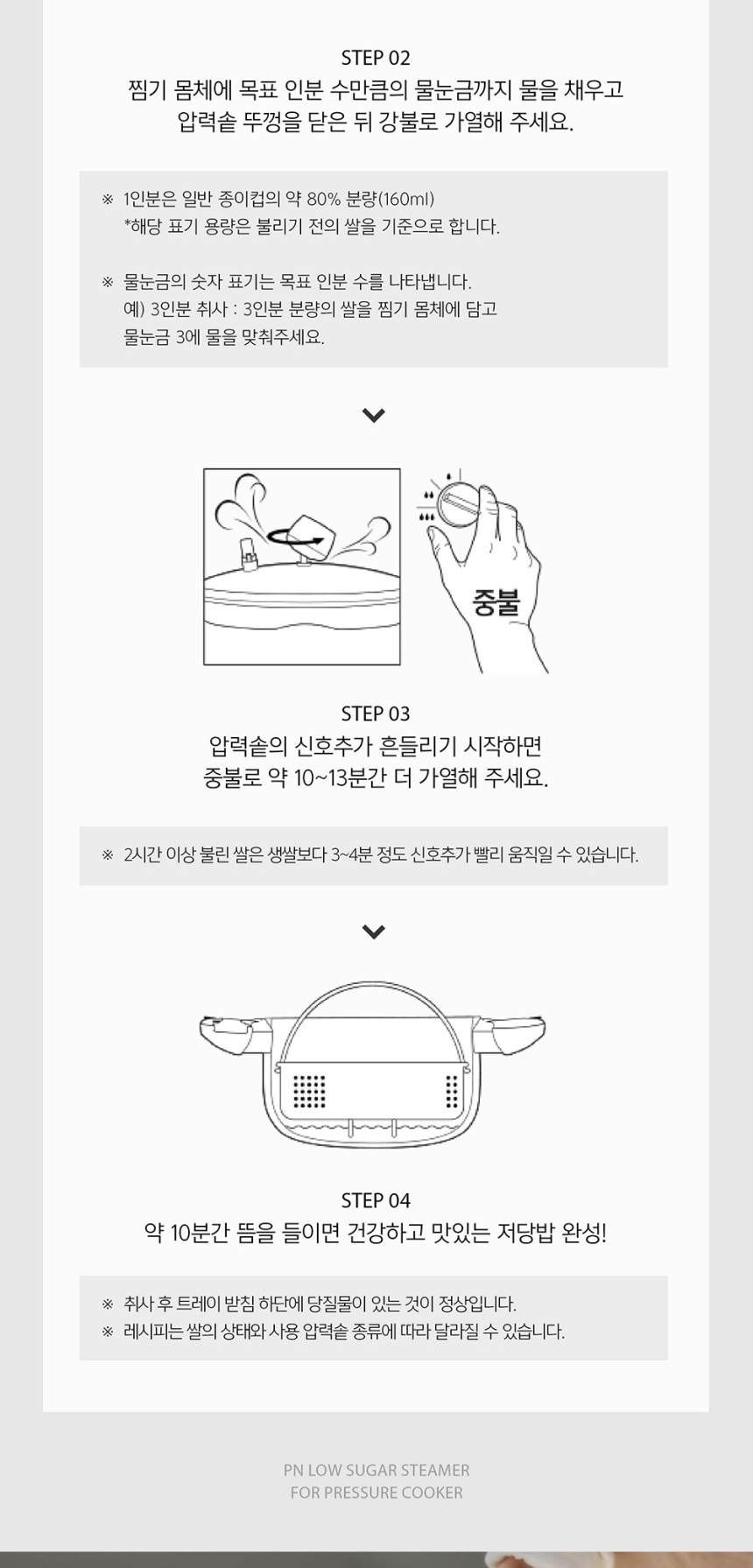 STEP 02
찜기 몸체에 목표 인분 수만큼의 물눈금까지 물을 채우고
압력솥 뚜껑을 닫은 뒤 강불로 가열해 주세요.

※ 1인분은 일반 종이컵의 약 80% 분량(160ml)
*해당 표기 용량은 불리기 전의 쌀을 기준으로 합니다.

※ 물눈금의 숫자 표기는 목표 인분 수를 나타냅니다.
예) 3인분 취사 : 3인분 분량의 쌀을 찜기 몸체에 담고
물눈금 3에 물을 맞춰주세요.

중불

STEP 03
압력솥의 신호추가 흔들리기 시작하면
중불로 약 10~13분간 더 가열해 주세요.

※ 2시간 이상 불린 쌀은 생쌀보다 3~4분 정도 신호추가 빨리 움직일 수 있습니다.

STEP 04
약 10분간 뜸을 들이면 건강하고 맛있는 저당밥 완성!

※ 취사 후 트레이 받침 하단에 당질물이 있는 것이 정상입니다.
※ 레시피는 쌀의 상태와 사용 압력솥 종류에 따라 달라질 수 있습니다.

PN LOW SUGAR STEAMER
FOR PRESSURE COOKER