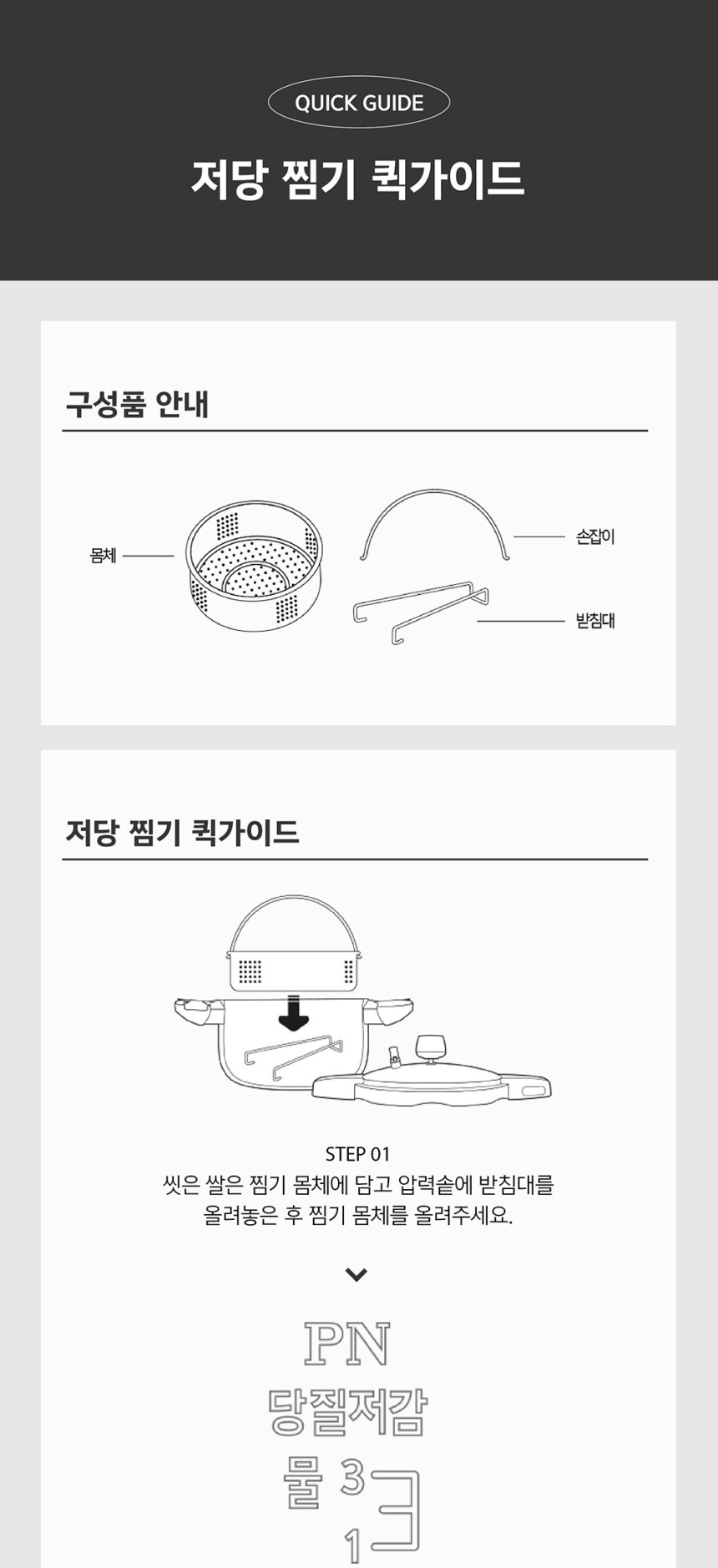 QUICK GUIDE

저당 찜기 퀵가이드

구성품 안내

몸체

손잡이

받침대

저당 찜기 퀵가이드

STEP 01
씻은 쌀은 찜기 몸체에 담고 압력솥에 받침대를 올려놓은 후 찜기 몸체를 올려주세요.

PN
당질저감
물 3
1