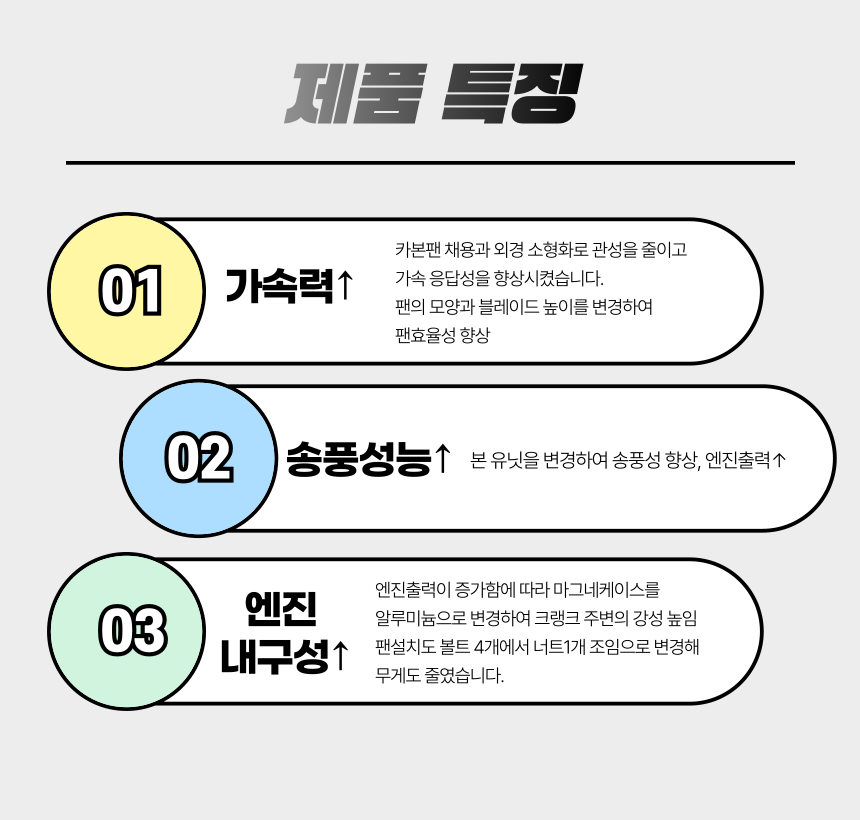 제품 특징

01

가속력↑

카본팬 채용과 외경 소형화로 관성을 줄이고 가속 응답성을 향상시켰습니다. 팬의 모양과 블레이드 높이를 변경하여 팬효율성 향상

02

송풍성능↑

본 유닛을 변경하여 송풍성 향상, 엔진출력↑

03

엔진
내구성↑

엔진출력이 증가함에 따라 마그네케이스를 알루미늄으로 변경하여 크랭크 주변의 강성 높임 팬설치도 볼트 4개에서 너트1개 조임으로 변경해 무게도 줄였습니다.