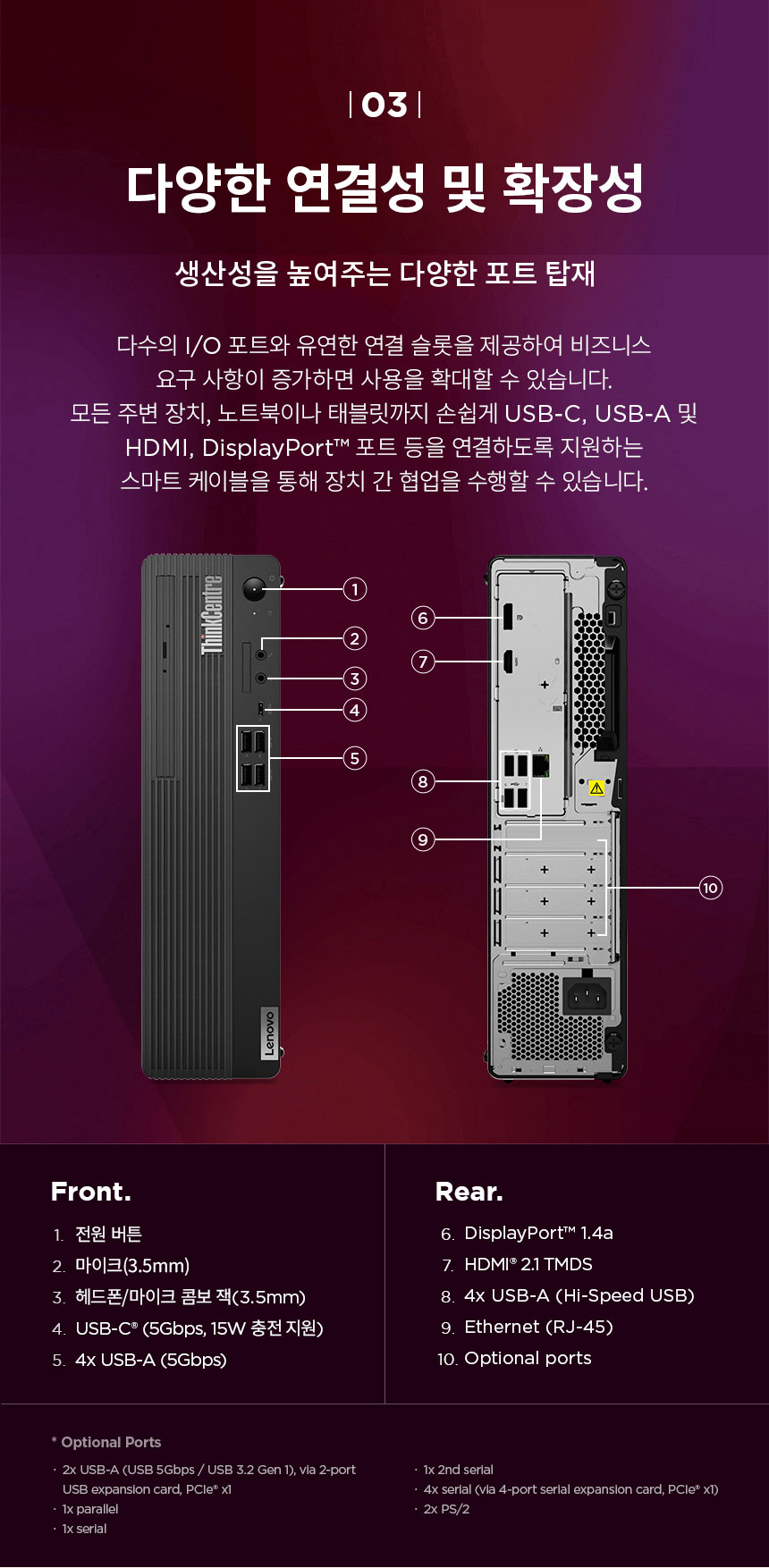 | 03 |

다양한 연결성 및 확장성

생산성을 높여주는 다양한 포트 탑재

다수의 I/O 포트와 유연한 연결 슬롯을 제공하여 비즈니스 요구 사항이 증가하면 사용을 확대할 수 있습니다. 모든 주변 장치, 노트북이나 태블릿까지 손쉽게 USB-C, USB-A 및 HDMI, DisplayPort™ 포트 등을 연결하도록 지원하는 스마트 케이블을 통해 장치 간 협업을 수행할 수 있습니다.

ThinkCentre

Lenovo

1
2
3
4
5
6
7
8
9
10

Front.

1. 전원 버튼
2. 마이크(3.5mm)
3. 헤드폰/마이크 콤보 잭(3.5mm)
4. USB-C® (5Gbps, 15W 충전 지원)
5. 4x USB-A (5Gbps)

Rear.

6. DisplayPort™ 1.4a
7. HDMI® 2.1 TMDS
8. 4x USB-A (Hi-Speed USB)
9. Ethernet (RJ-45)
10. Optional ports

* Optional Ports

· 2x USB-A (USB 5Gbps / USB 3.2 Gen 1), via 2-port USB expansion card, PCIe® x1
· 1x parallel
· 1x serial

· 1x 2nd serial
· 4x serial (via 4-port serial expansion card, PCIe® x1)
· 2x PS/2