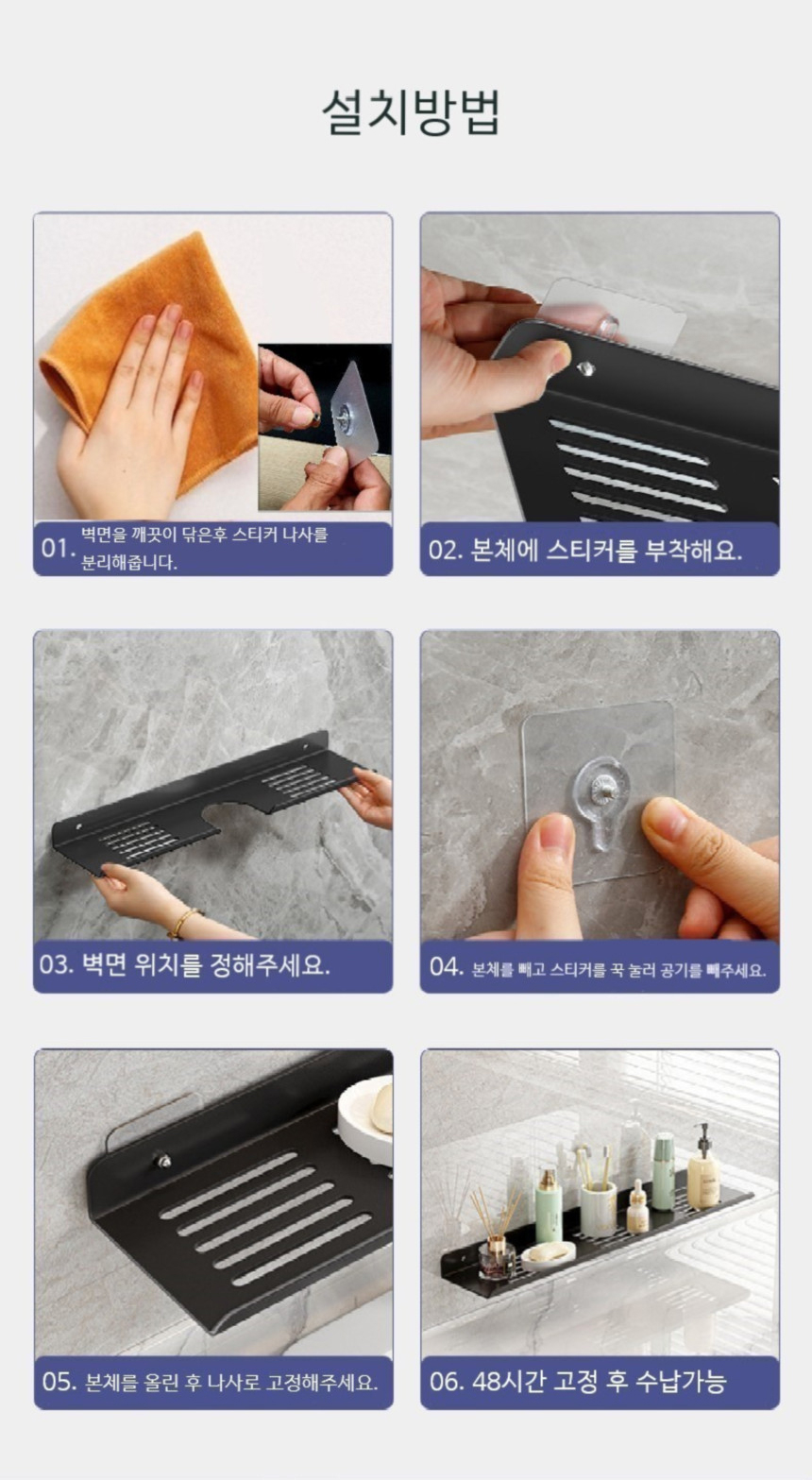 설치방법

01. 벽면을 깨끗이 닦은후 스티커 나사를 분리해줍니다.

02. 본체에 스티커를 부착해요.

03. 벽면 위치를 정해주세요.

04. 본체를 빼고 스티커를 꾹 눌러 공기를 빼주세요.

05. 본체를 올린 후 나사로 고정해주세요.

06. 48시간 고정 후 수납가능