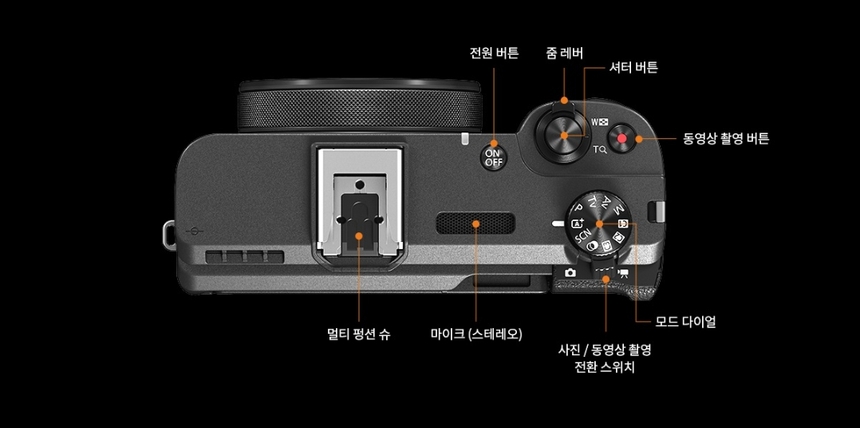 전원 버튼
줌 레버
셔터 버튼
동영상 촬영 버튼
ON
OFF
W
T
M
Av
Tv
P
SCN
멀티 펑션 슈
마이크 (스테레오)
사진 / 동영상 촬영 전환 스위치
모드 다이얼