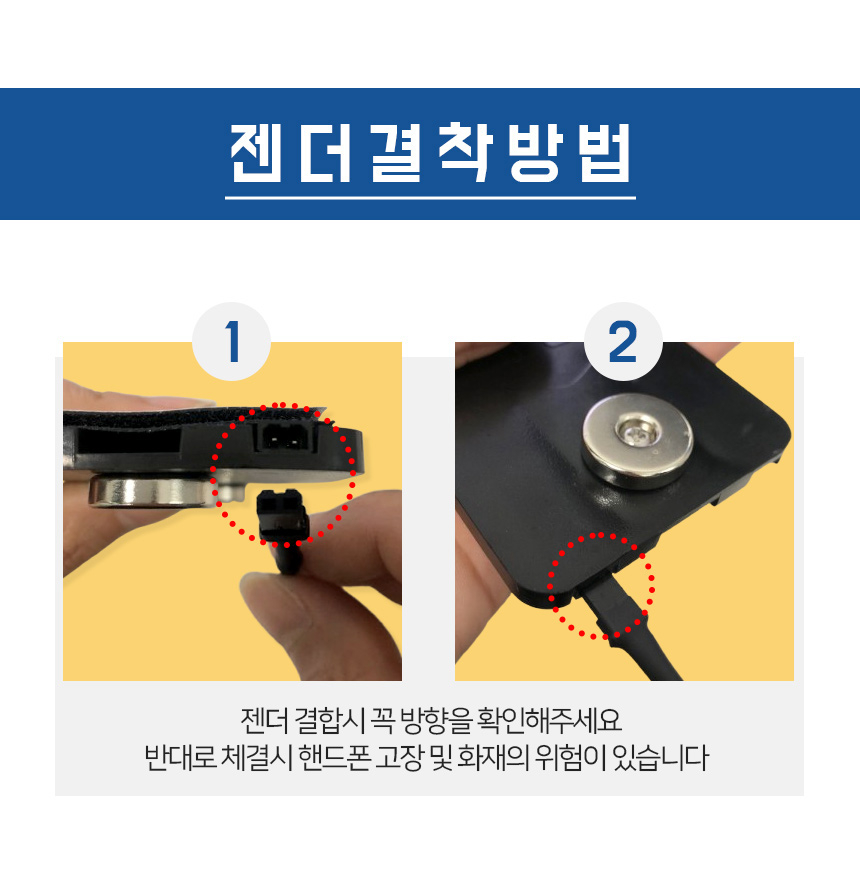 젠더결착방법

1

2

젠더 결합시 꼭 방향을 확인해주세요
반대로 체결시 핸드폰 고장 및 화재의 위험이 있습니다