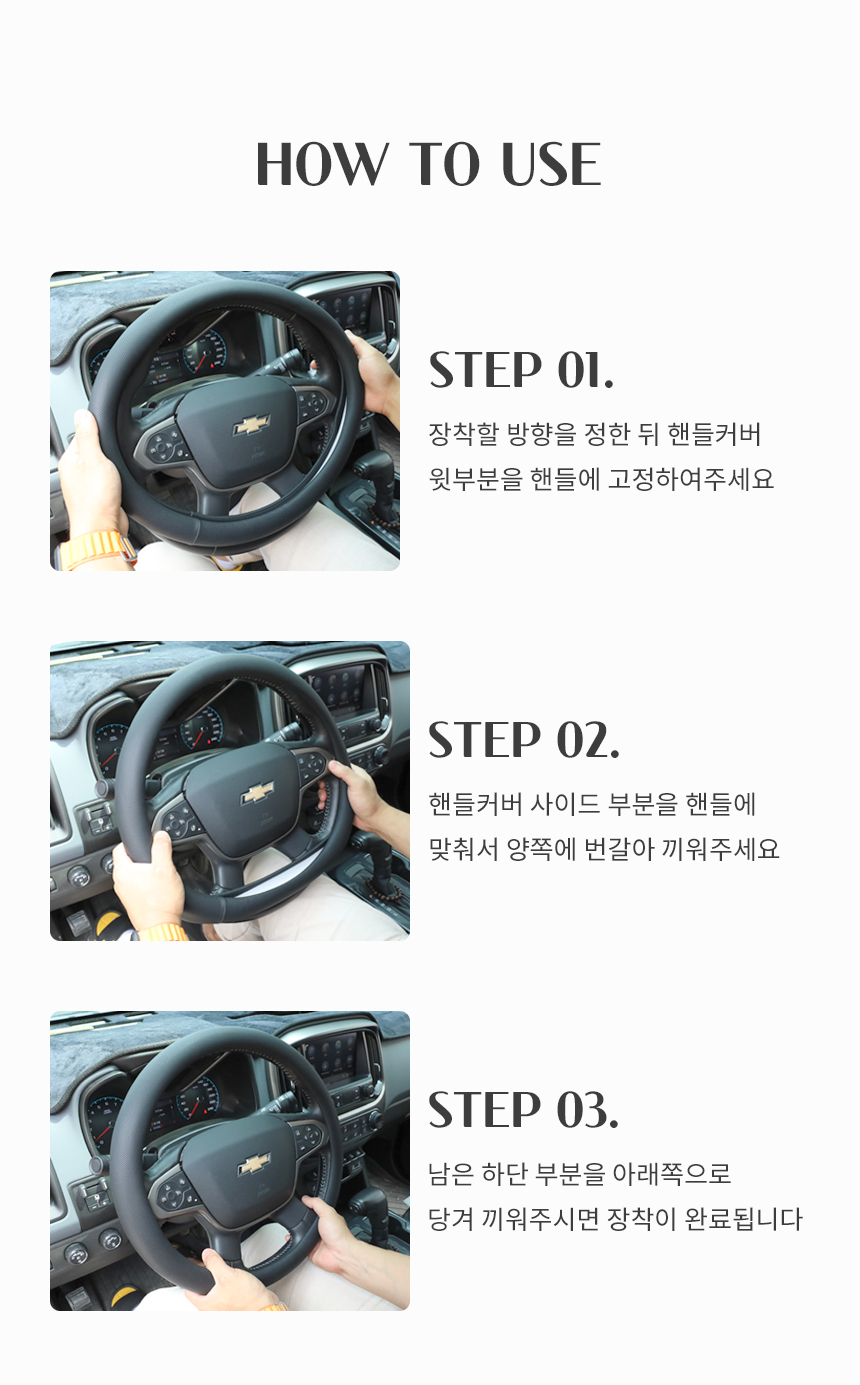 HOW TO USE

STEP 01.

장착할 방향을 정한 뒤 핸들커버 윗부분을 핸들에 고정하여주세요

STEP 02.

핸들커버 사이드 부분을 핸들에 맞춰서 양쪽에 번갈아 끼워주세요

STEP 03.

남은 하단 부분을 아래쪽으로 당겨 끼워주시면 장착이 완료됩니다