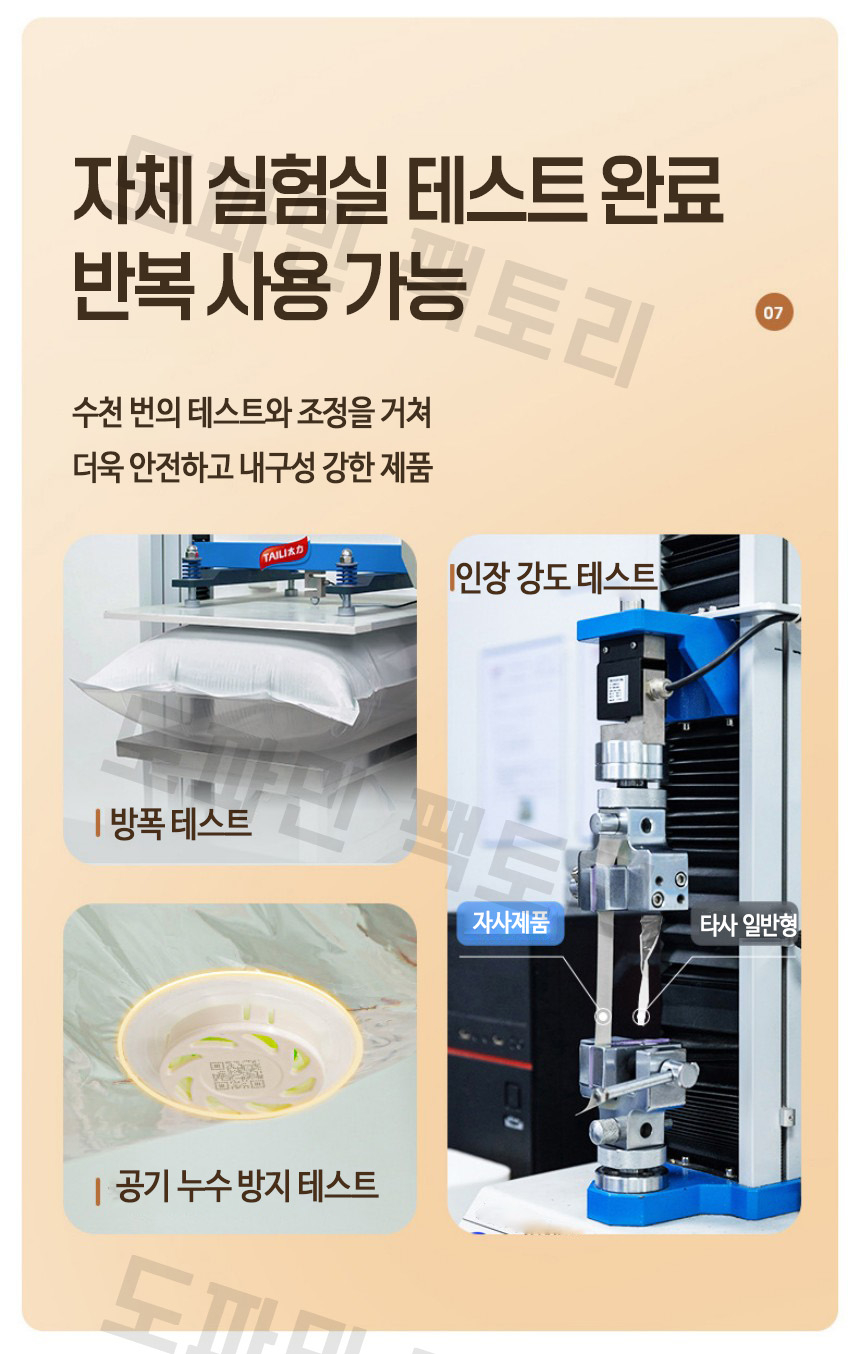 자체 실험실 테스트 완료
반복 사용 가능

07

수천 번의 테스트와 조정을 거쳐
더욱 안전하고 내구성 강한 제품

TAILI太力

방폭 테스트

공기 누수 방지 테스트

인장 강도 테스트

자사제품

타사 일반형

도파민 팩토리