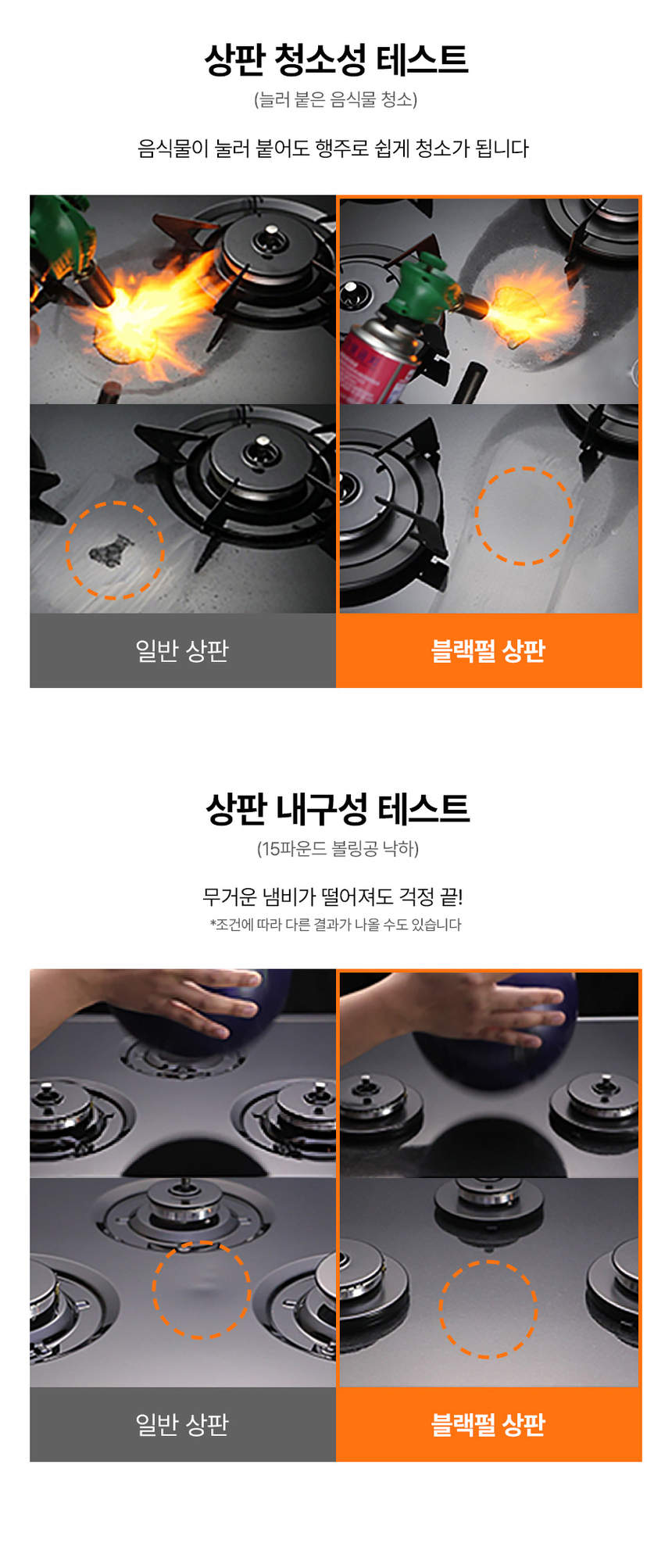 상판 청소성 테스트
(눌러 붙은 음식물 청소)

음식물이 눌러 붙어도 행주로 쉽게 청소가 됩니다

일반 상판

블랙펄 상판

상판 내구성 테스트
(15파운드 볼링공 낙하)

무거운 냄비가 떨어져도 걱정 끝!
*조건에 따라 다른 결과가 나올 수도 있습니다

일반 상판

블랙펄 상판