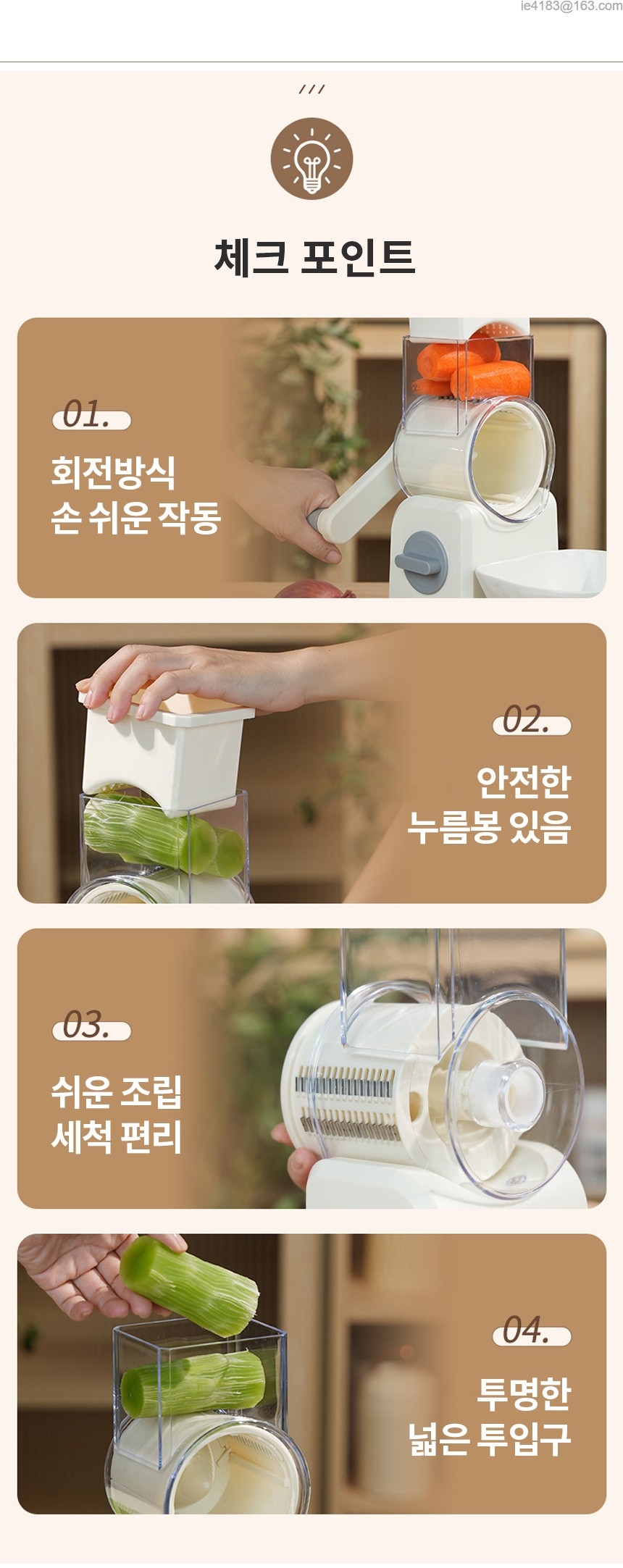 ie4183@163.com

///

체크 포인트

01.

회전방식
손 쉬운 작동

02.

안전한
누름봉 있음

03.

쉬운 조립
세척 편리

04.

투명한
넓은 투입구