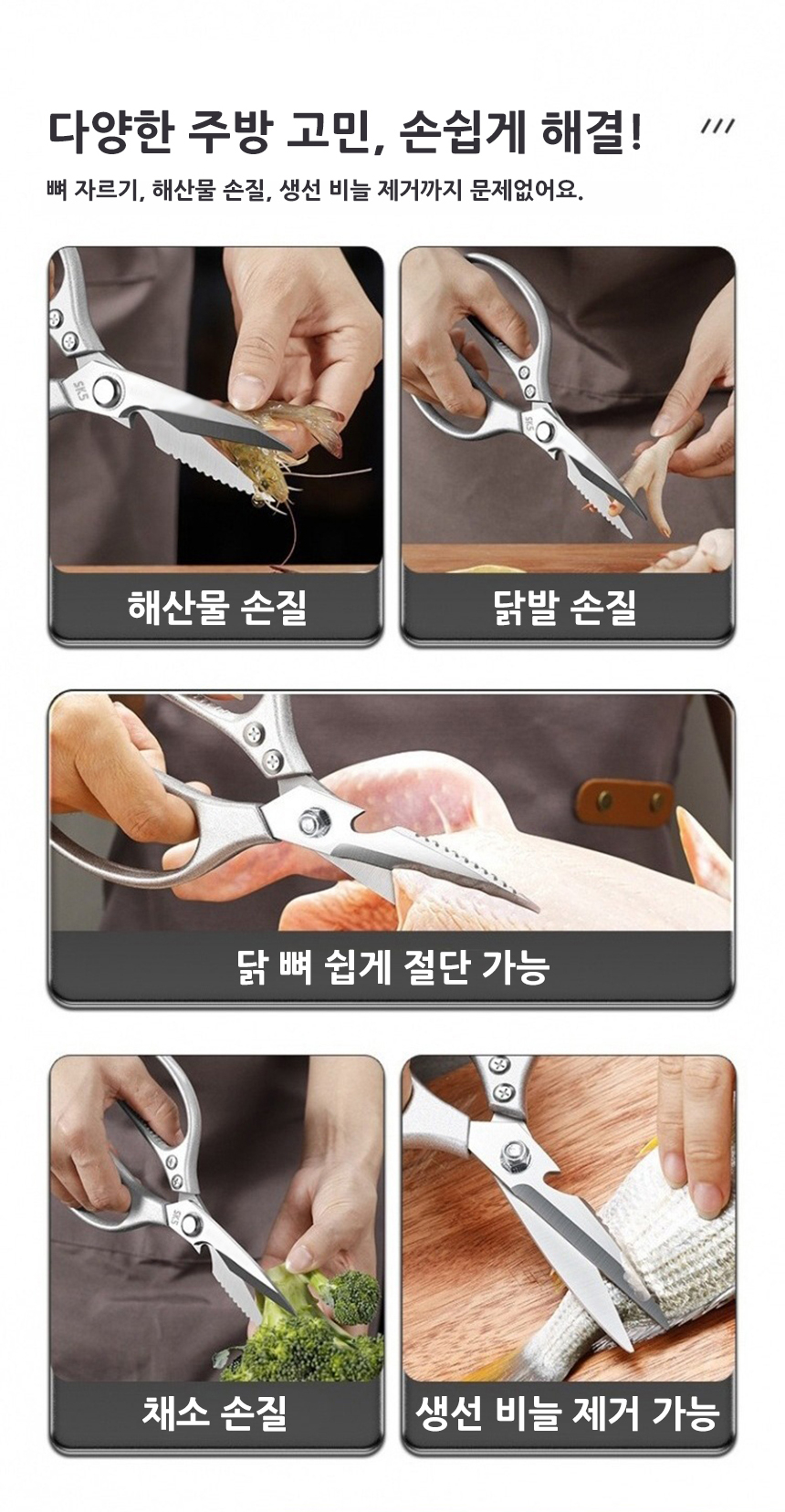 다양한 주방 고민, 손쉽게 해결!

뼈 자르기, 해산물 손질, 생선 비늘 제거까지 문제없어요.

SKS

해산물 손질

SKS

닭발 손질

닭 뼈 쉽게 절단 가능

SKS

채소 손질

생선 비늘 제거 가능