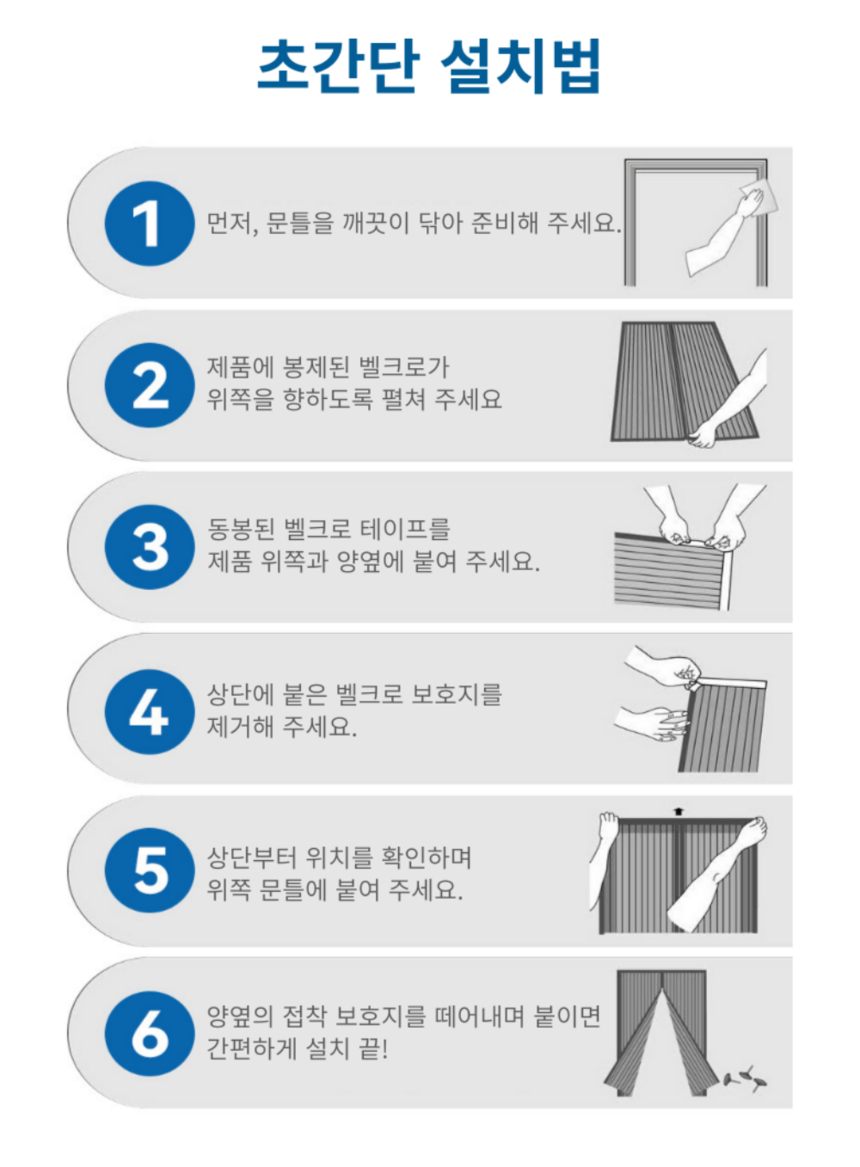 초간단 설치법

1
먼저, 문틀을 깨끗이 닦아 준비해 주세요.

2
제품에 봉제된 벨크로가
위쪽을 향하도록 펼쳐 주세요

3
동봉된 벨크로 테이프를
제품 위쪽과 양옆에 붙여 주세요.

4
상단에 붙은 벨크로 보호지를
제거해 주세요.

5
상단부터 위치를 확인하며
위쪽 문틀에 붙여 주세요.

6
양옆의 접착 보호지를 떼어내며 붙이면
간편하게 설치 끝!