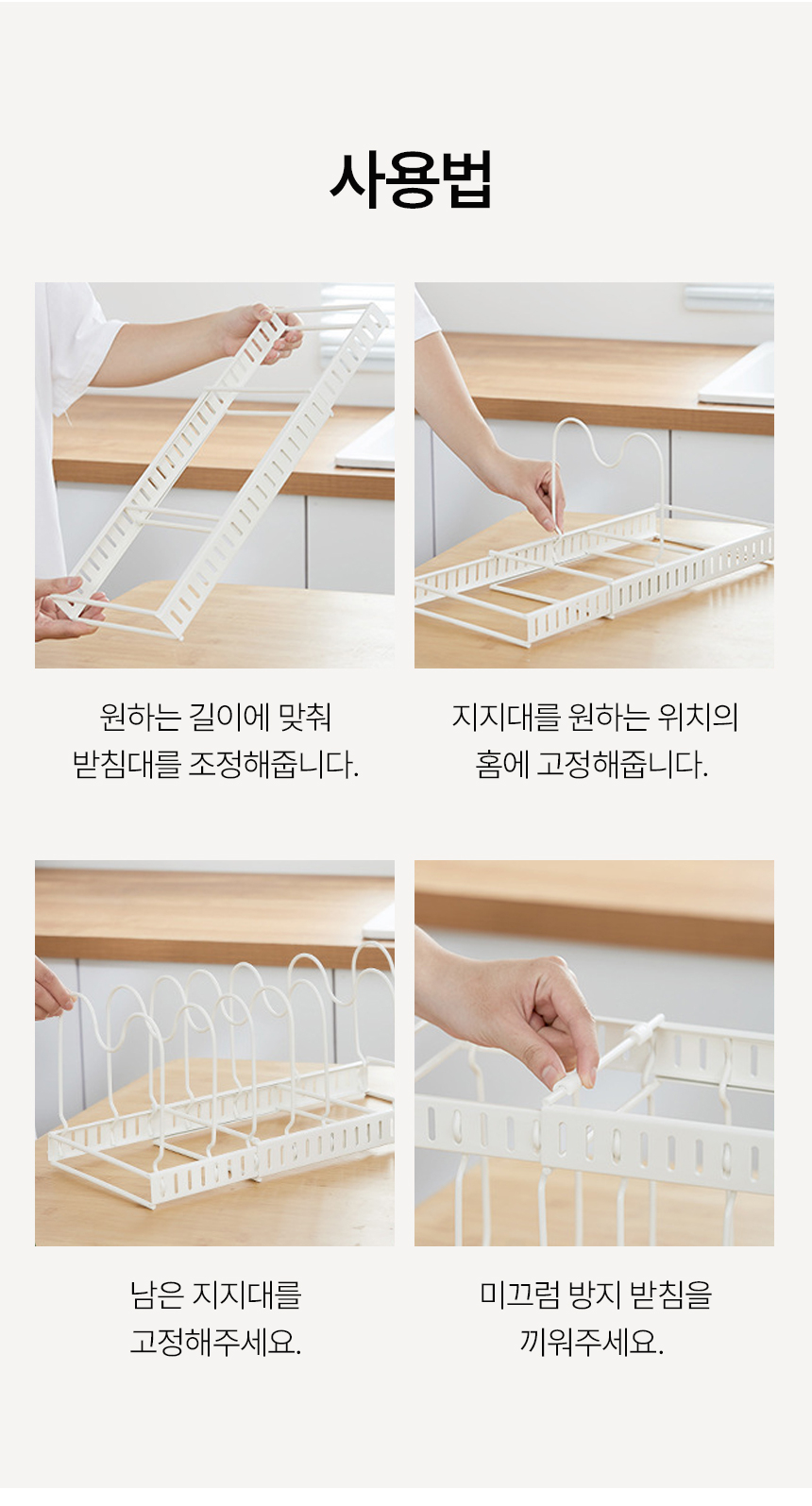 사용법

원하는 길이에 맞춰
받침대를 조정해줍니다.

지지대를 원하는 위치의
홈에 고정해줍니다.

남은 지지대를
고정해주세요.

미끄럼 방지 받침을
끼워주세요.