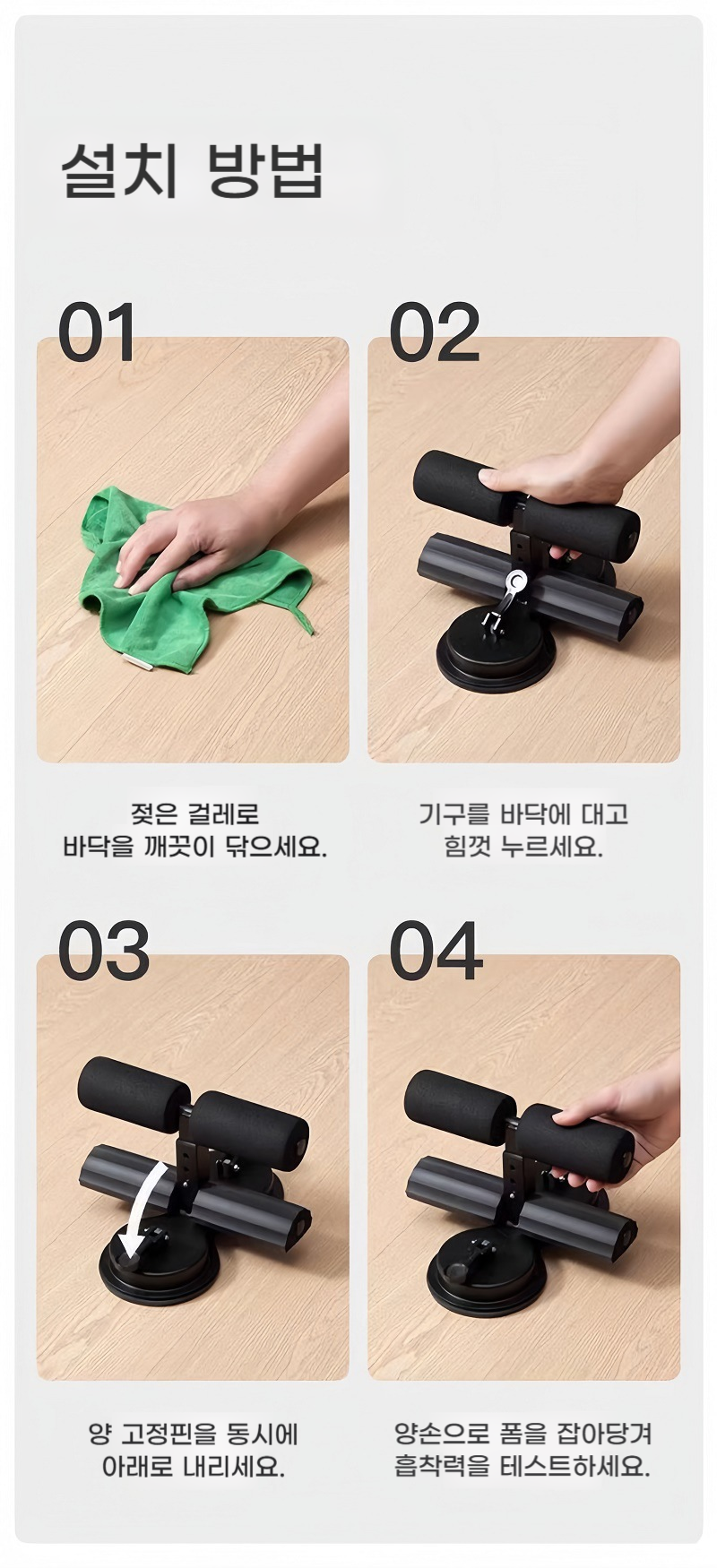 설치 방법

01

젖은 걸레로
바닥을 깨끗이 닦으세요.

02

기구를 바닥에 대고
힘껏 누르세요.

03

양 고정핀을 동시에
아래로 내리세요.

04

양손으로 폼을 잡아당겨
흡착력을 테스트하세요.