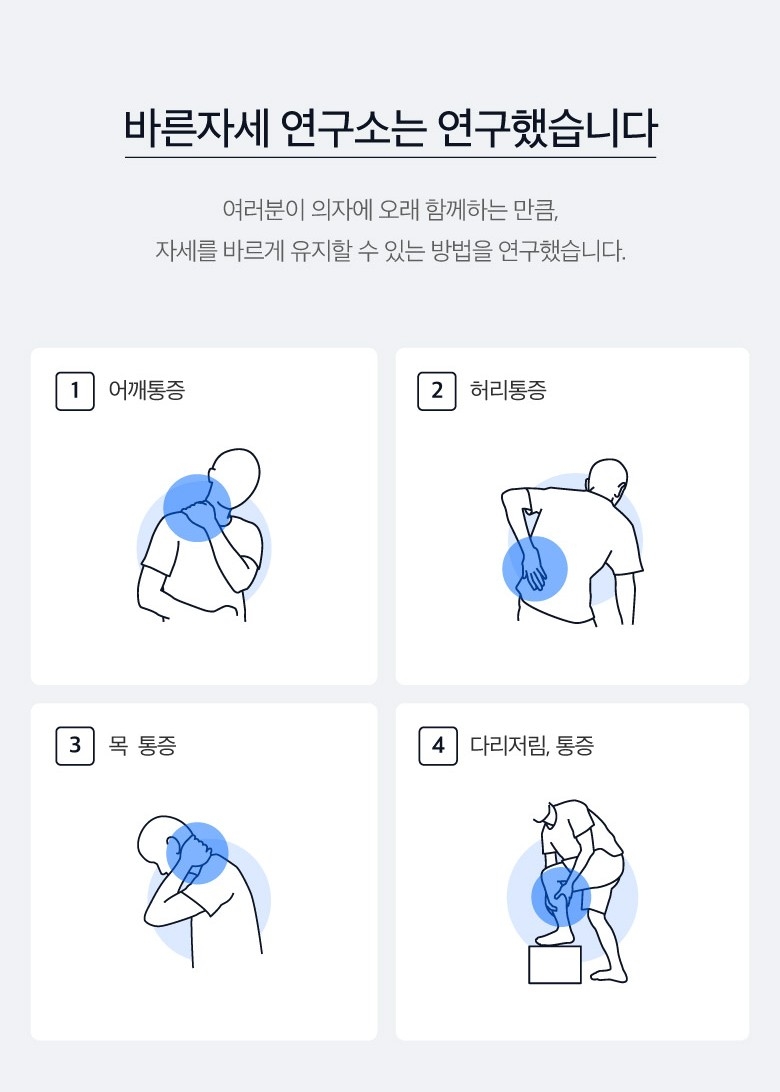 바른자세 연구소는 연구했습니다

여러분이 의자에 오래 함께하는 만큼,
자세를 바르게 유지할 수 있는 방법을 연구했습니다.

1 어깨통증

2 허리통증

3 목 통증

4 다리저림, 통증