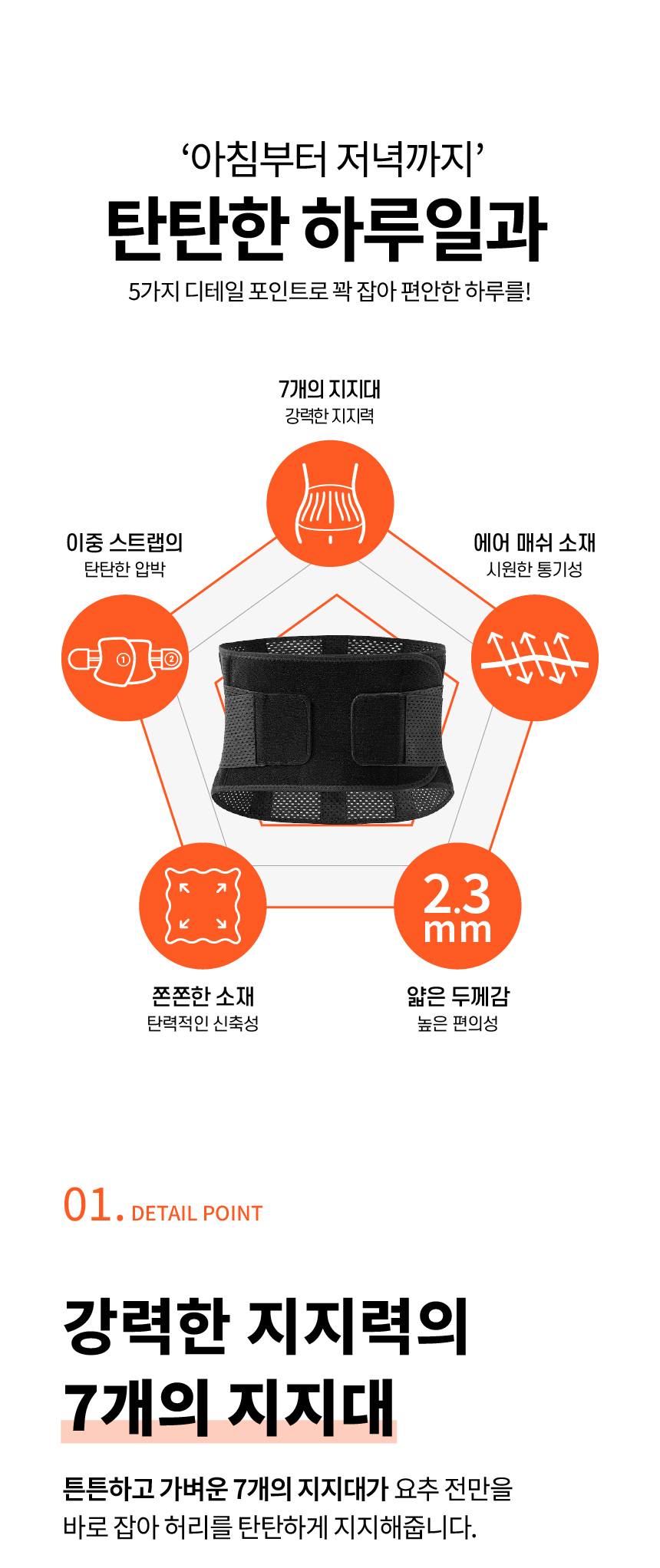 ‘아침부터 저녁까지’
탄탄한 하루일과
5가지 디테일 포인트로 꽉 잡아 편안한 하루를!

7개의 지지대
강력한 지지력

이중 스트랩의
탄탄한 압박

①
②

에어 매쉬 소재
시원한 통기성

2.3 mm

쫀쫀한 소재
탄력적인 신축성

얇은 두께감
높은 편의성

01. DETAIL POINT

강력한 지지력의
7개의 지지대

튼튼하고 가벼운 7개의 지지대가 요추 전만을 바로 잡아 허리를 탄탄하게 지지해줍니다.