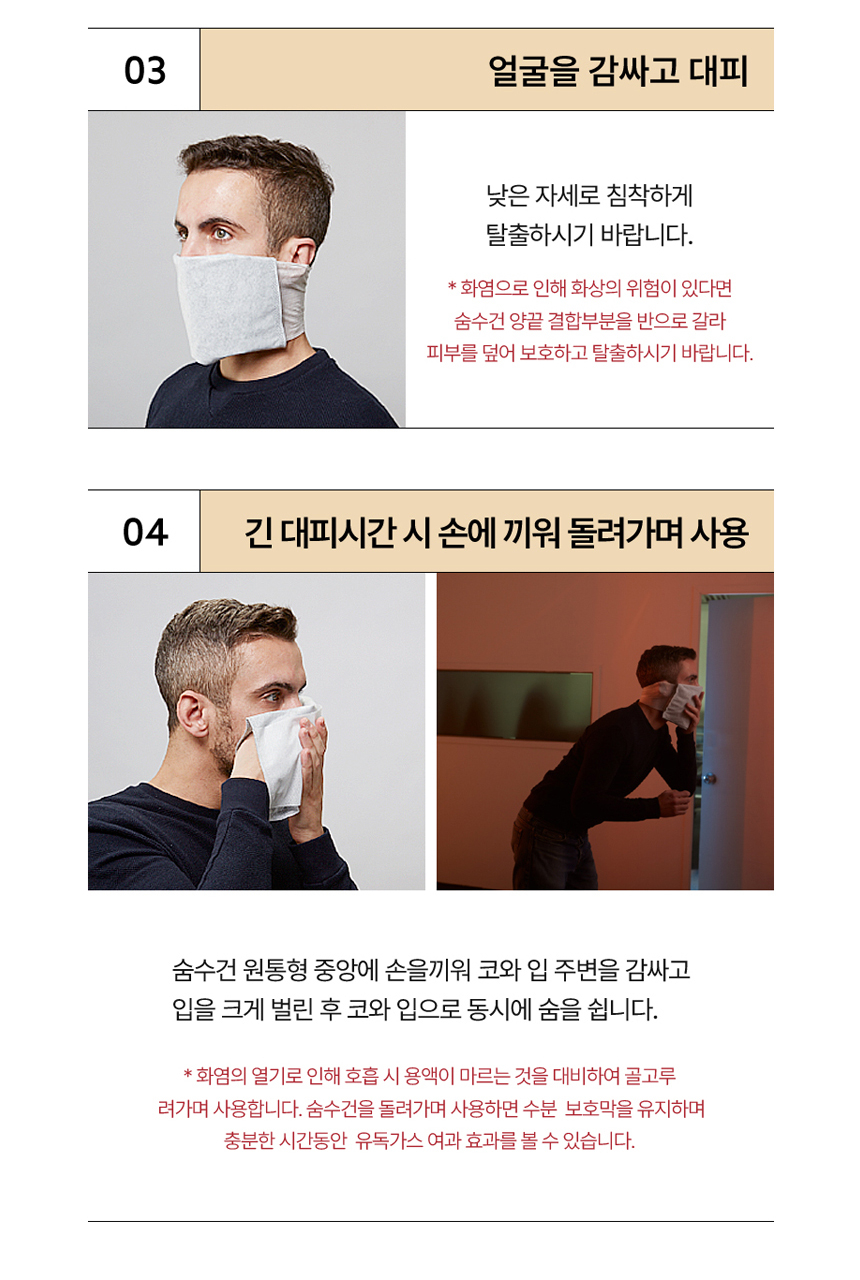 03

얼굴을 감싸고 대피

낮은 자세로 침착하게 탈출하시기 바랍니다.

* 화염으로 인해 화상의 위험이 있다면 숨수건 양끝 결합부분을 반으로 갈라 피부를 덮어 보호하고 탈출하시기 바랍니다.

04

긴 대피시간 시 손에 끼워 돌려가며 사용

숨수건 원통형 중앙에 손을끼워 코와 입 주변을 감싸고 입을 크게 벌린 후 코와 입으로 동시에 숨을 쉽니다.

* 화염의 열기로 인해 호흡 시 용액이 마르는 것을 대비하여 골고루 려가며 사용합니다. 숨수건을 돌려가며 사용하면 수분 보호막을 유지하며 충분한 시간동안 유독가스 여과 효과를 볼 수 있습니다.