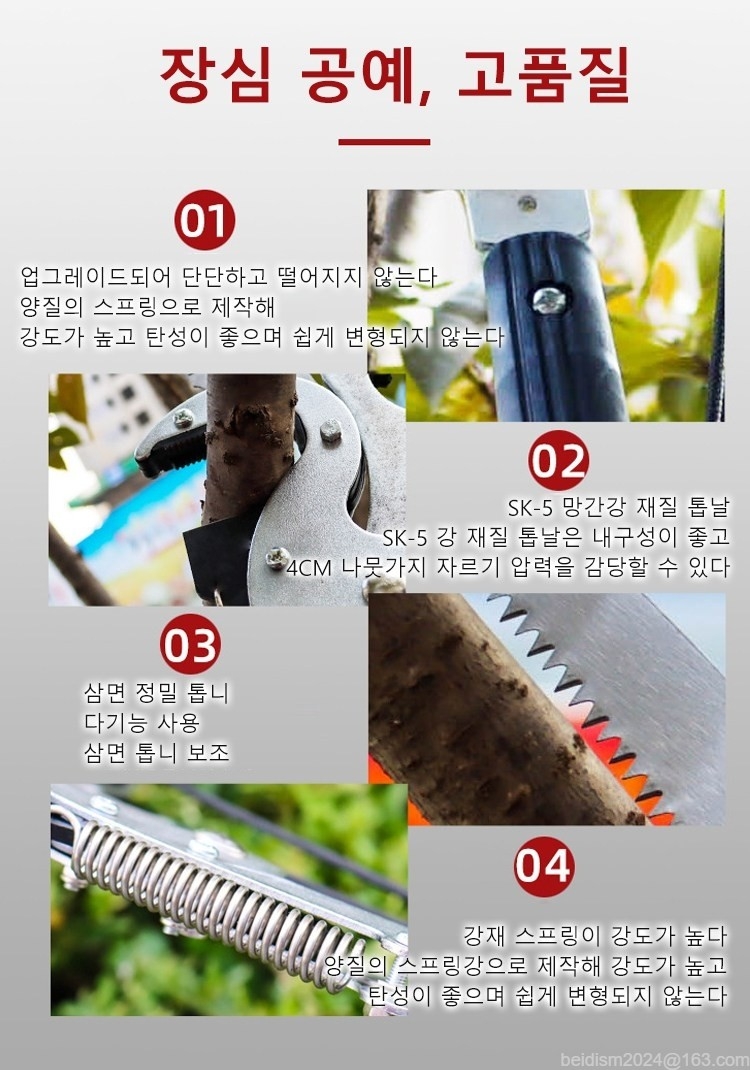 장심 공예, 고품질

01

업그레이드되어 단단하고 떨어지지 않는다
양질의 스프링으로 제작해
강도가 높고 탄성이 좋으며 쉽게 변형되지 않는다

02

SK-5 망간강 재질 톱날
SK-5 강 재질 톱날은 내구성이 좋고
4CM 나뭇가지 자르기 압력을 감당할 수 있다

03

삼면 정밀 톱니
다기능 사용
삼면 톱니 보조

04

강재 스프링이 강도가 높다
양질의 스프링강으로 제작해 강도가 높고
탄성이 좋으며 쉽게 변형되지 않는다

beidism2024@163.com