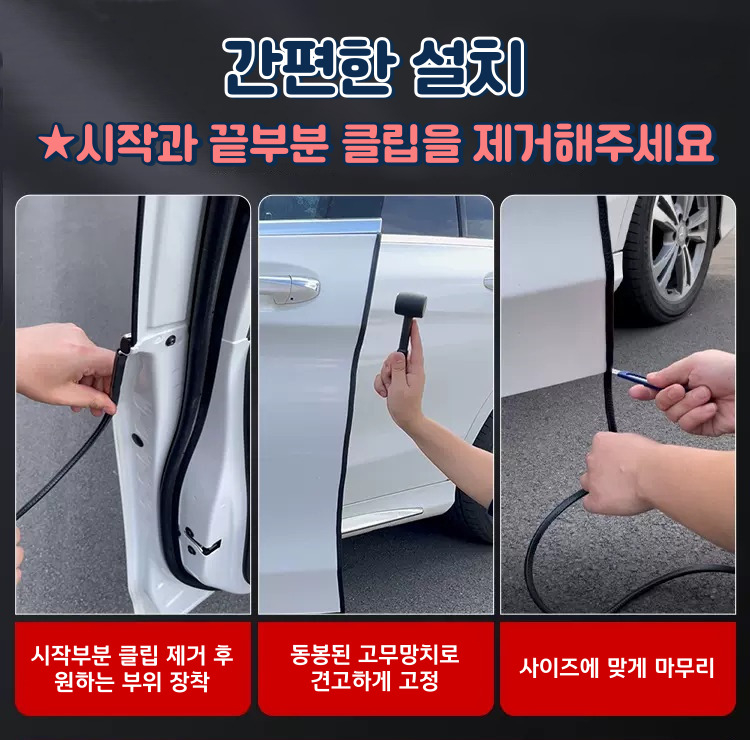 간편한 설치

★시작과 끝부분 클립을 제거해주세요

시작부분 클립 제거 후 원하는 부위 장착

동봉된 고무망치로 견고하게 고정

사이즈에 맞게 마무리