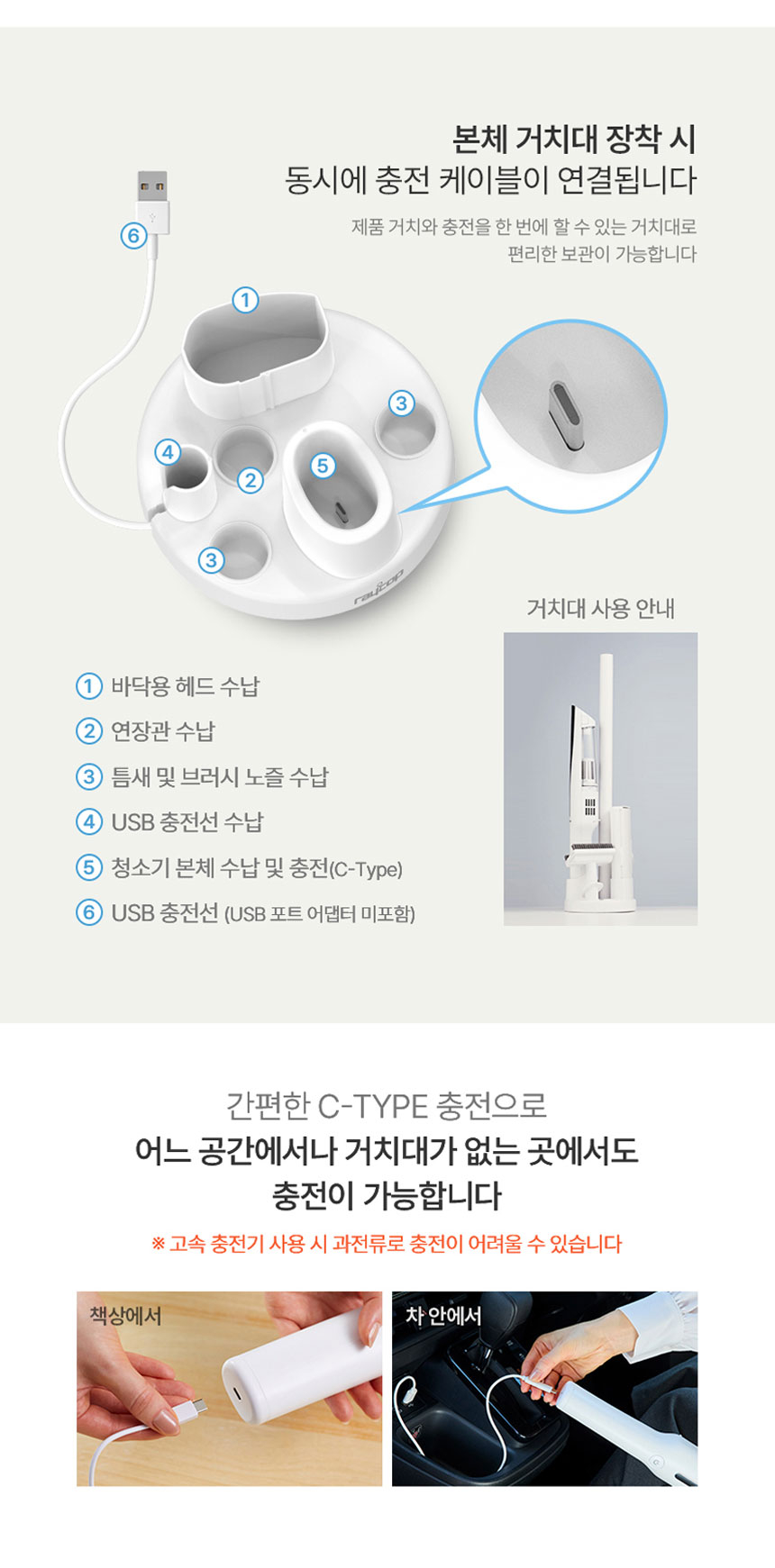 본체 거치대 장착 시
동시에 충전 케이블이 연결됩니다

제품 거치와 충전을 한 번에 할 수 있는 거치대로
편리한 보관이 가능합니다

⑥
①
③
④
②
⑤
③
raycop

거치대 사용 안내

① 바닥용 헤드 수납
② 연장관 수납
③ 틈새 및 브러시 노즐 수납
④ USB 충전선 수납
⑤ 청소기 본체 수납 및 충전(C-Type)
⑥ USB 충전선 (USB 포트 어댑터 미포함)

간편한 C-TYPE 충전으로
어느 공간에서나 거치대가 없는 곳에서도
충전이 가능합니다

※ 고속 충전기 사용 시 과전류로 충전이 어려울 수 있습니다

책상에서

차 안에서