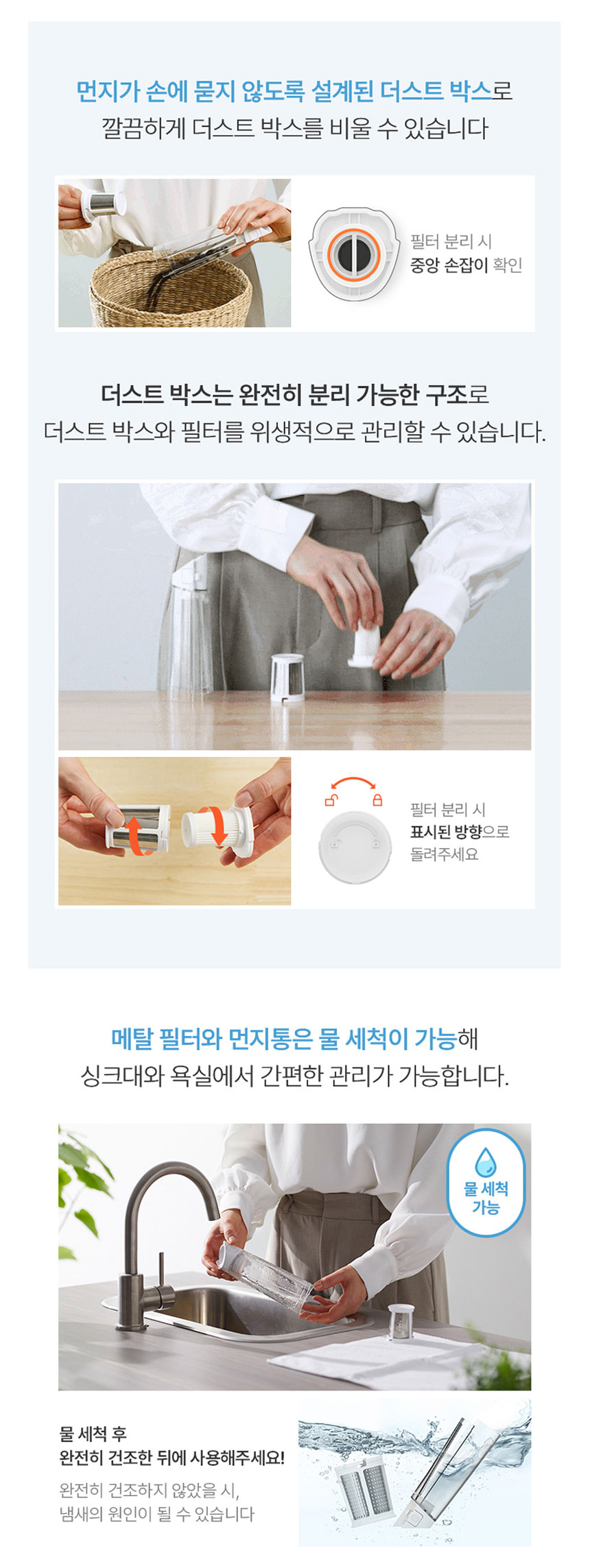 먼지가 손에 묻지 않도록 설계된 더스트 박스로
깔끔하게 더스트 박스를 비울 수 있습니다

필터 분리 시
중앙 손잡이 확인

더스트 박스는 완전히 분리 가능한 구조로
더스트 박스와 필터를 위생적으로 관리할 수 있습니다.

필터 분리 시
표시된 방향으로
돌려주세요

메탈 필터와 먼지통은 물 세척이 가능해
싱크대와 욕실에서 간편한 관리가 가능합니다.

물 세척 가능

물 세척 후
완전히 건조한 뒤에 사용해주세요!

완전히 건조하지 않았을 시,
냄새의 원인이 될 수 있습니다