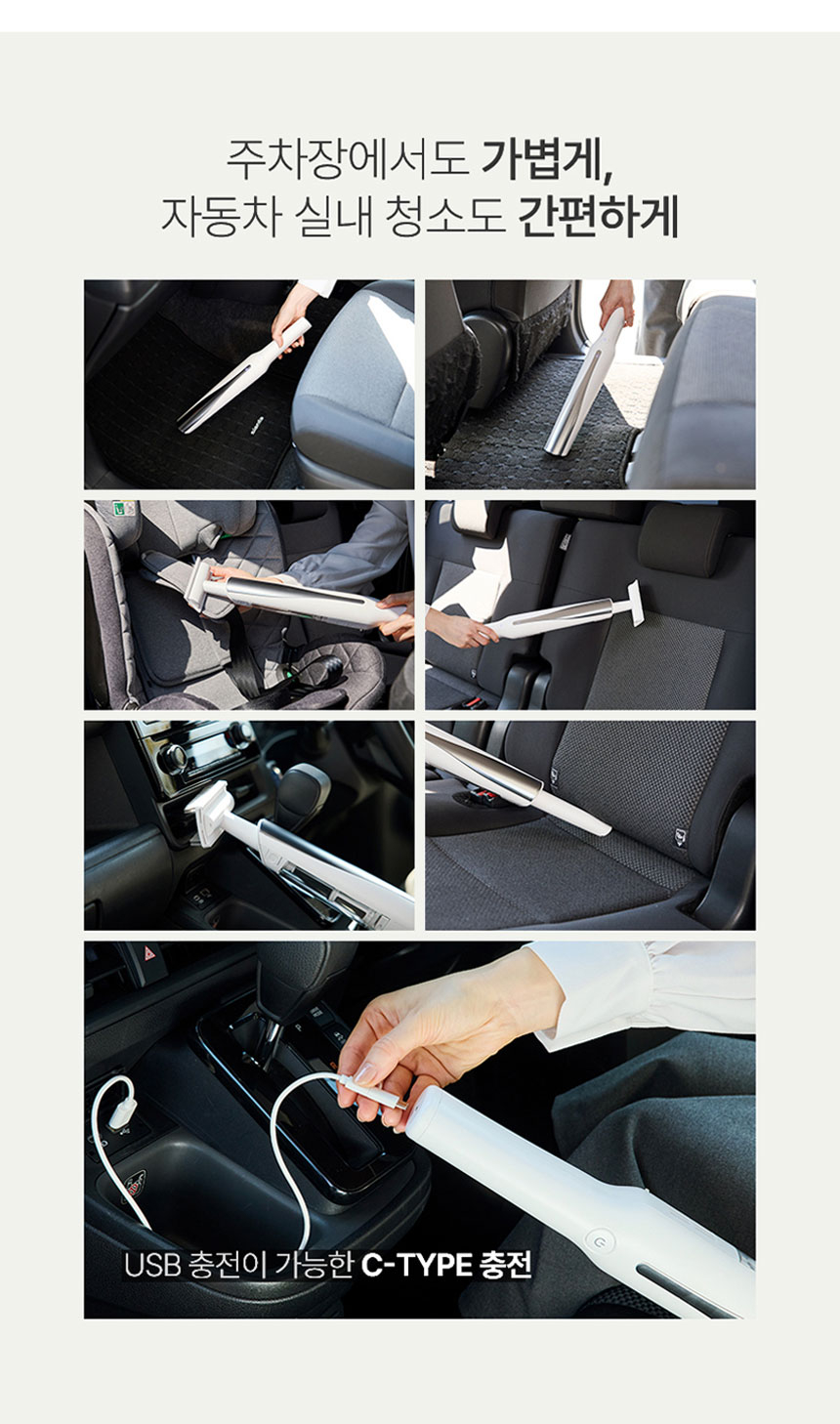 주차장에서도 가볍게,
자동차 실내 청소도 간편하게

USB 충전이 가능한 C-TYPE 충전