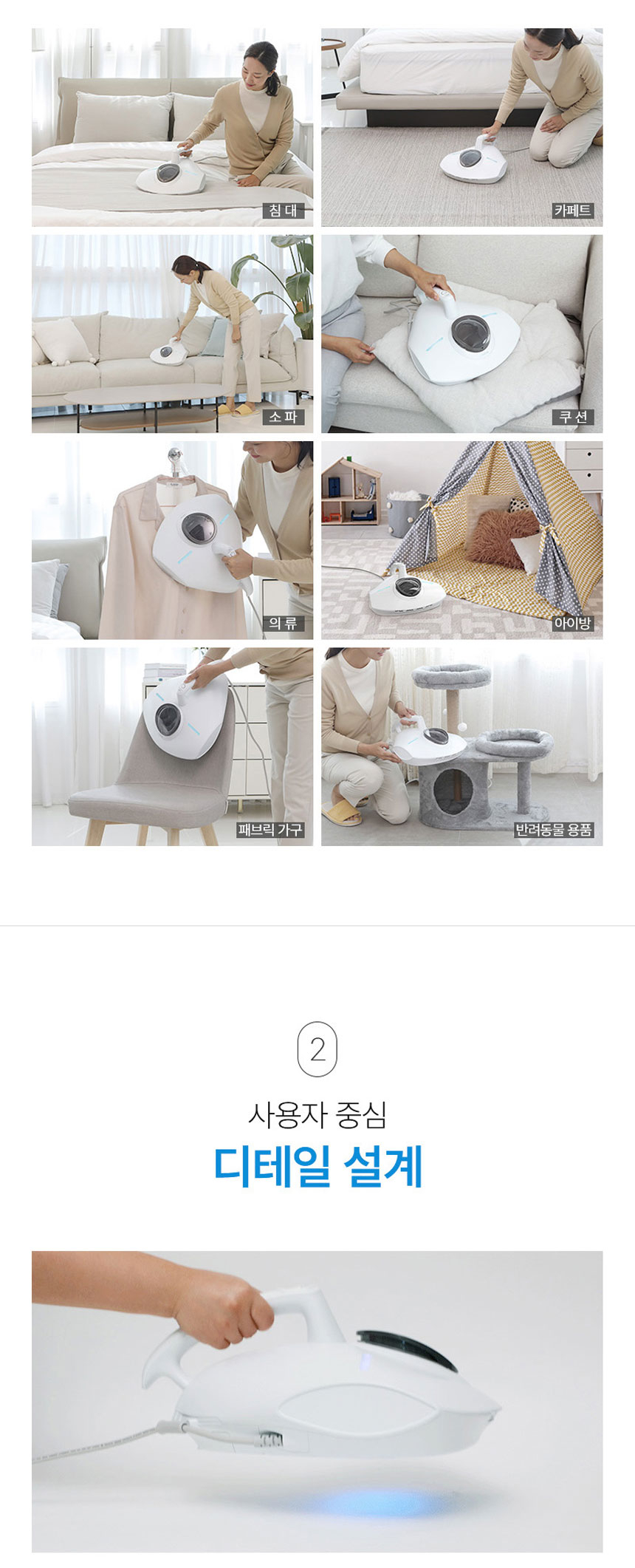 침 대

카페트

소 파

쿠 션

의 류

아이방

패브릭 가구

반려동물 용품

2

사용자 중심

디테일 설계