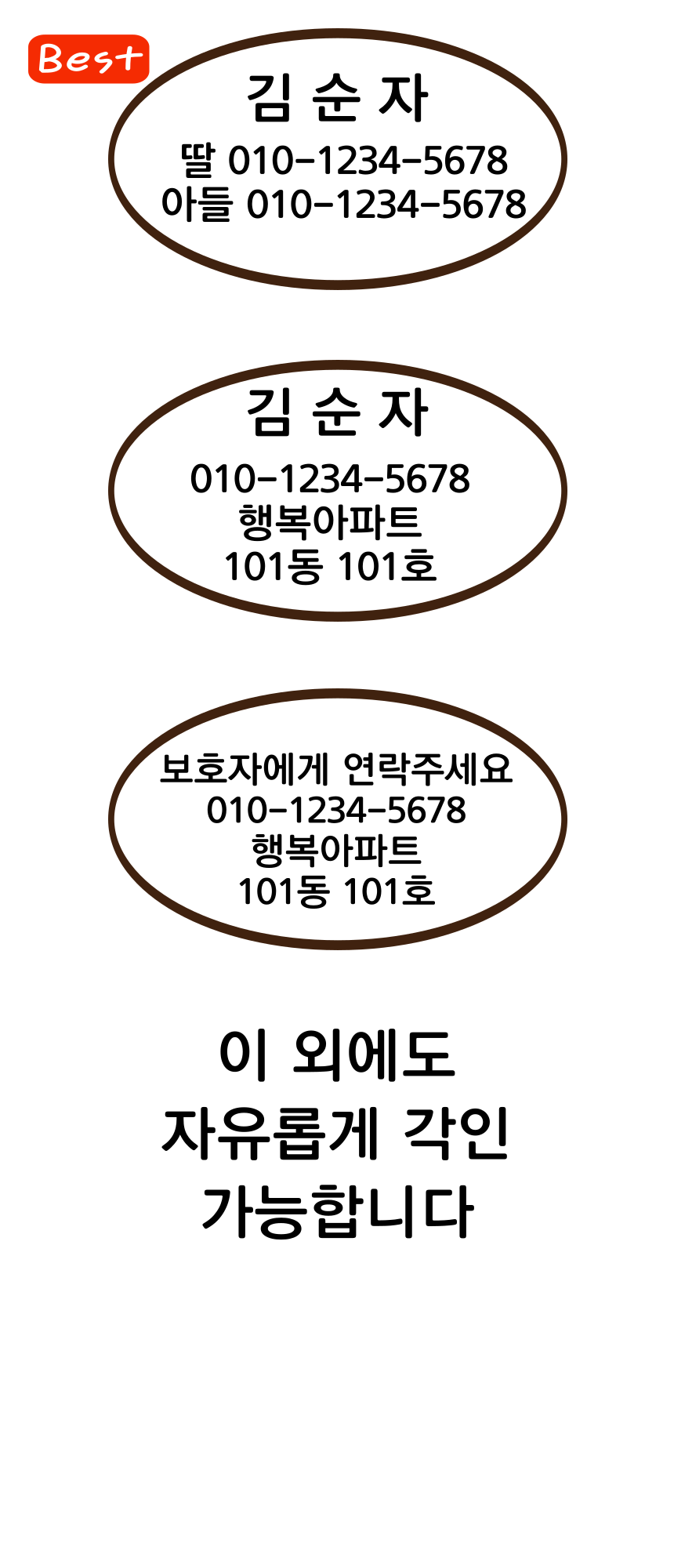 Best

김 순 자
딸 010-1234-5678
아들 010-1234-5678

김 순 자
010-1234-5678
행복아파트
101동 101호

보호자에게 연락주세요
010-1234-5678
행복아파트
101동 101호

이 외에도
자유롭게 각인
가능합니다