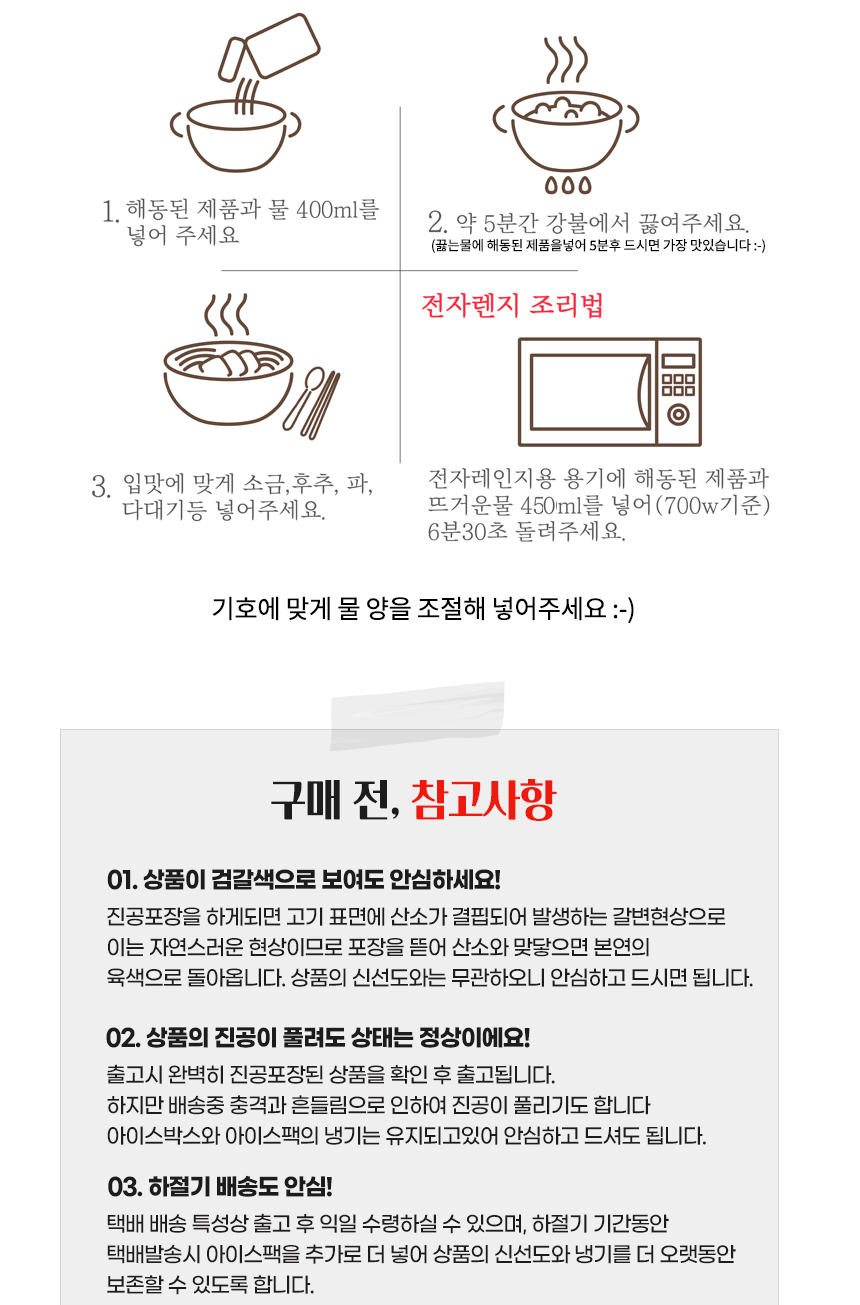 1. 해동된 제품과 물 400ml를 넣어 주세요

2. 약 5분간 강불에서 끓여주세요.
(끓는물에 해동된 제품을넣어 5분후 드시면 가장 맛있습니다 :-)

3. 입맛에 맞게 소금,후추, 파, 다대기등 넣어주세요.

전자렌지 조리법

전자레인지용 용기에 해동된 제품과 뜨거운물 450ml를 넣어(700w기준) 6분30초 돌려주세요.

기호에 맞게 물 양을 조절해 넣어주세요 :-)

구매 전, 참고사항

01. 상품이 검갈색으로 보여도 안심하세요!
진공포장을 하게되면 고기 표면에 산소가 결핍되어 발생하는 갈변현상으로 이는 자연스러운 현상이므로 포장을 뜯어 산소와 맞닿으면 본연의 육색으로 돌아옵니다. 상품의 신선도와는 무관하오니 안심하고 드시면 됩니다.

02. 상품의 진공이 풀려도 상태는 정상이에요!
출고시 완벽히 진공포장된 상품을 확인 후 출고됩니다.
하지만 배송중 충격과 흔들림으로 인하여 진공이 풀리기도 합니다
아이스박스와 아이스팩의 냉기는 유지되고있어 안심하고 드셔도 됩니다.

03. 하절기 배송도 안심!
택배 배송 특성상 출고 후 익일 수령하실 수 있으며, 하절기 기간동안 택배발송시 아이스팩을 추가로 더 넣어 상품의 신선도와 냉기를 더 오랫동안 보존할 수 있도록 합니다.