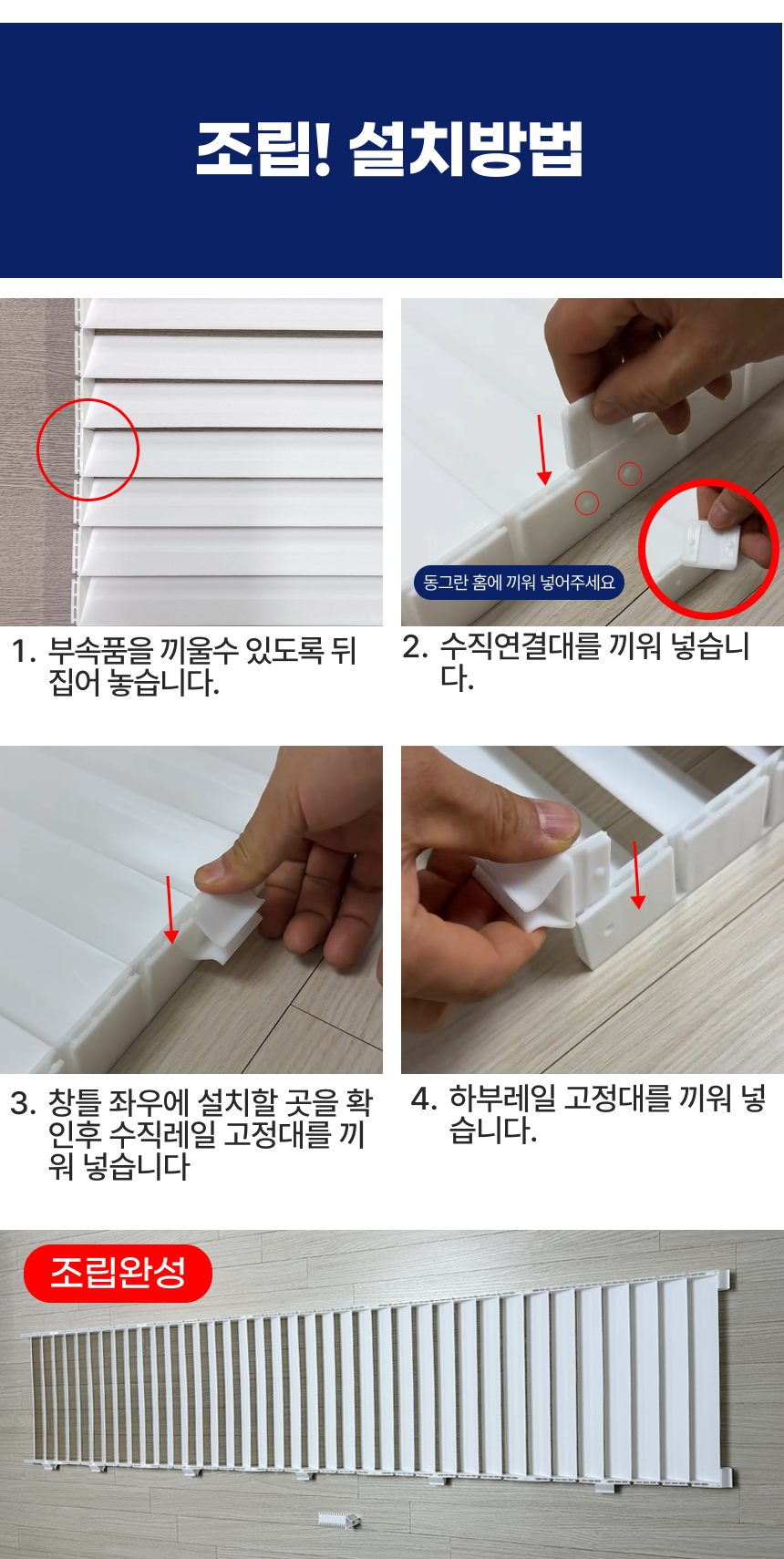 조립! 설치방법

1. 부속품을 끼울수 있도록 뒤집어 놓습니다.

동그란 홈에 끼워 넣어주세요

2. 수직연결대를 끼워 넣습니다.

3. 창틀 좌우에 설치할 곳을 확인후 수직레일 고정대를 끼워 넣습니다

4. 하부레일 고정대를 끼워 넣습니다.

조립완성