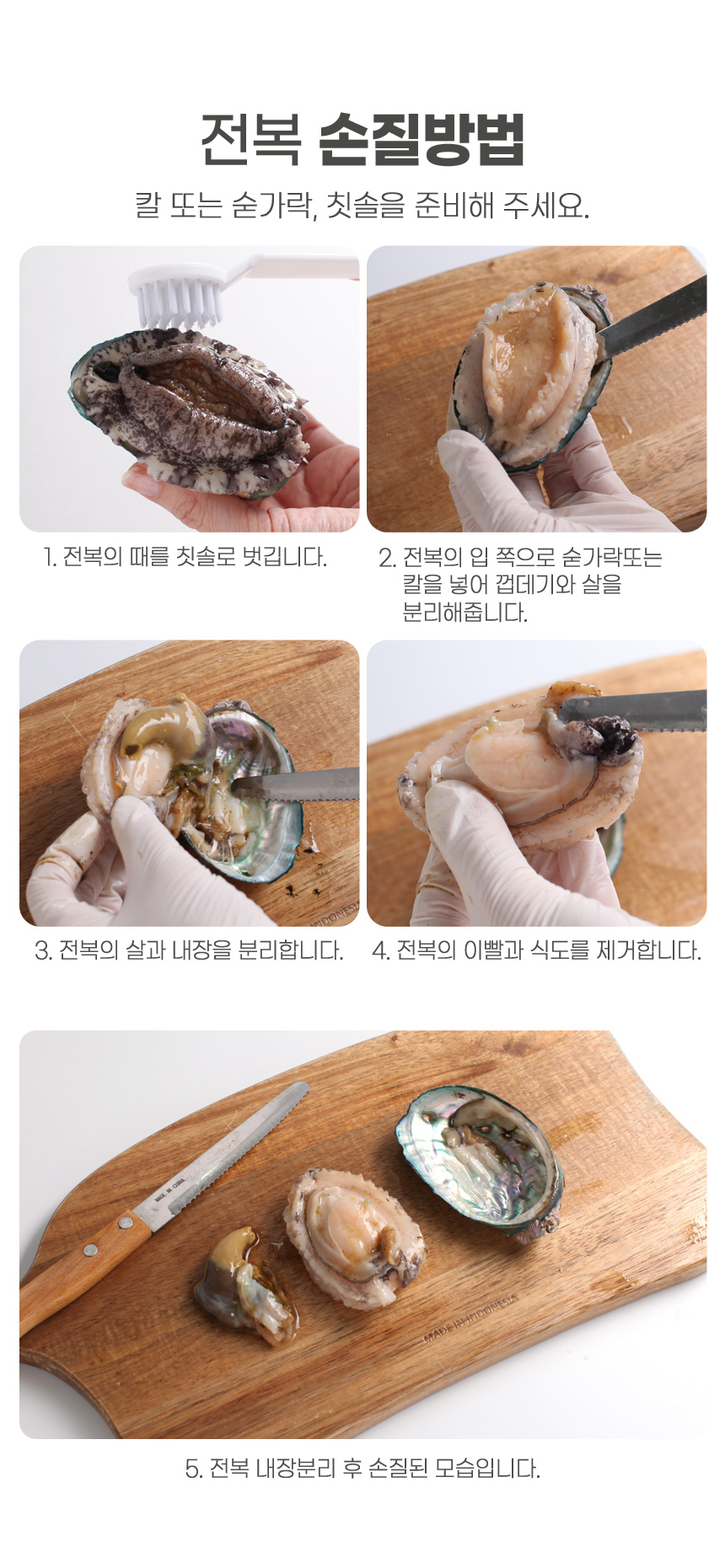 전복 손질방법

칼 또는 숟가락, 칫솔을 준비해 주세요.

1. 전복의 때를 칫솔로 벗깁니다.

2. 전복의 입 쪽으로 숟가락또는 칼을 넣어 껍데기와 살을 분리해줍니다.

3. 전복의 살과 내장을 분리합니다.

4. 전복의 이빨과 식도를 제거합니다.

MADE IN CHINA

MADE IN INDONESIA

5. 전복 내장분리 후 손질된 모습입니다.