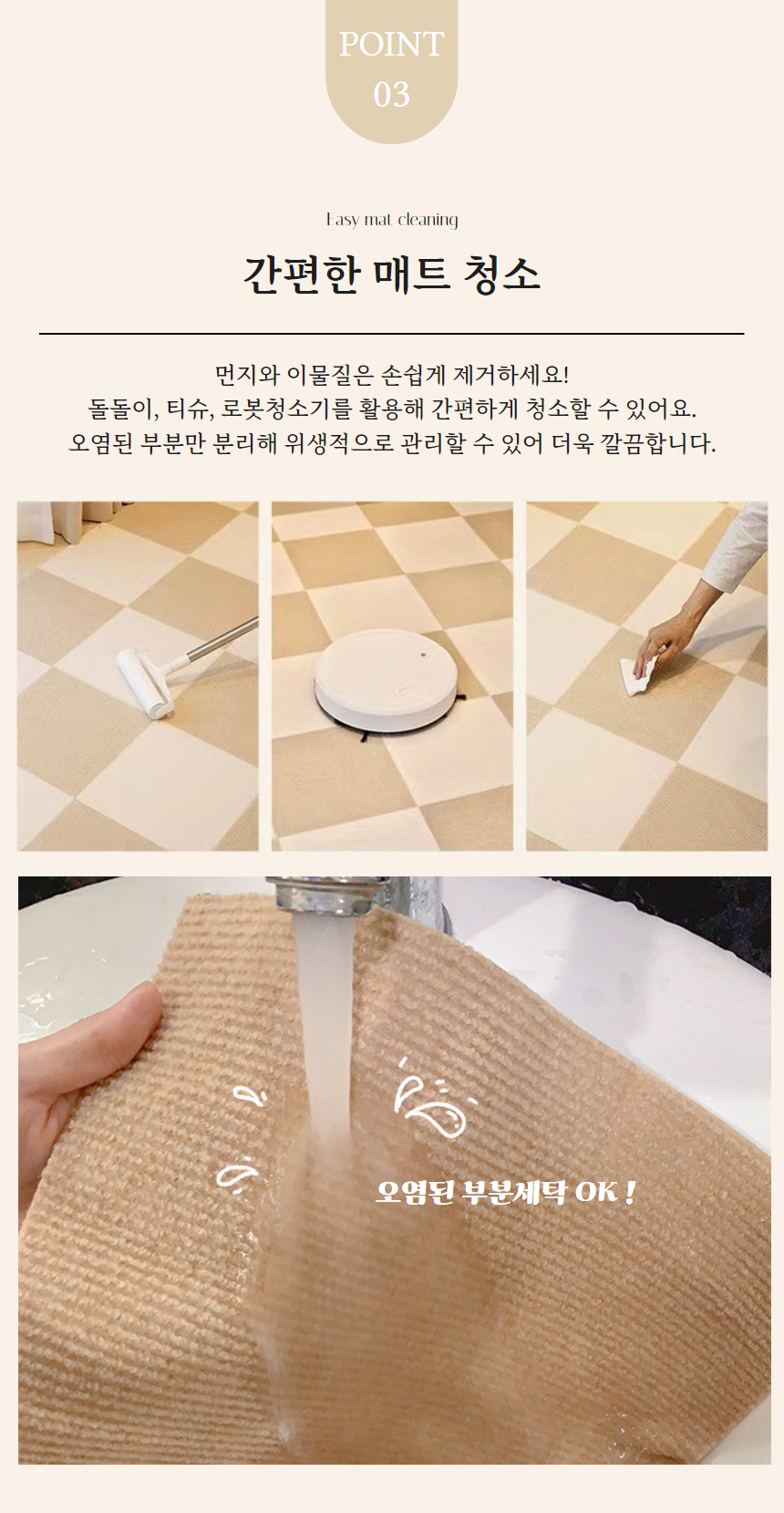 POINT
03

Easy mat cleaning

간편한 매트 청소

먼지와 이물질은 손쉽게 제거하세요!
돌돌이, 티슈, 로봇청소기를 활용해 간편하게 청소할 수 있어요.
오염된 부분만 분리해 위생적으로 관리할 수 있어 더욱 깔끔합니다.

오염된 부분세탁 OK !