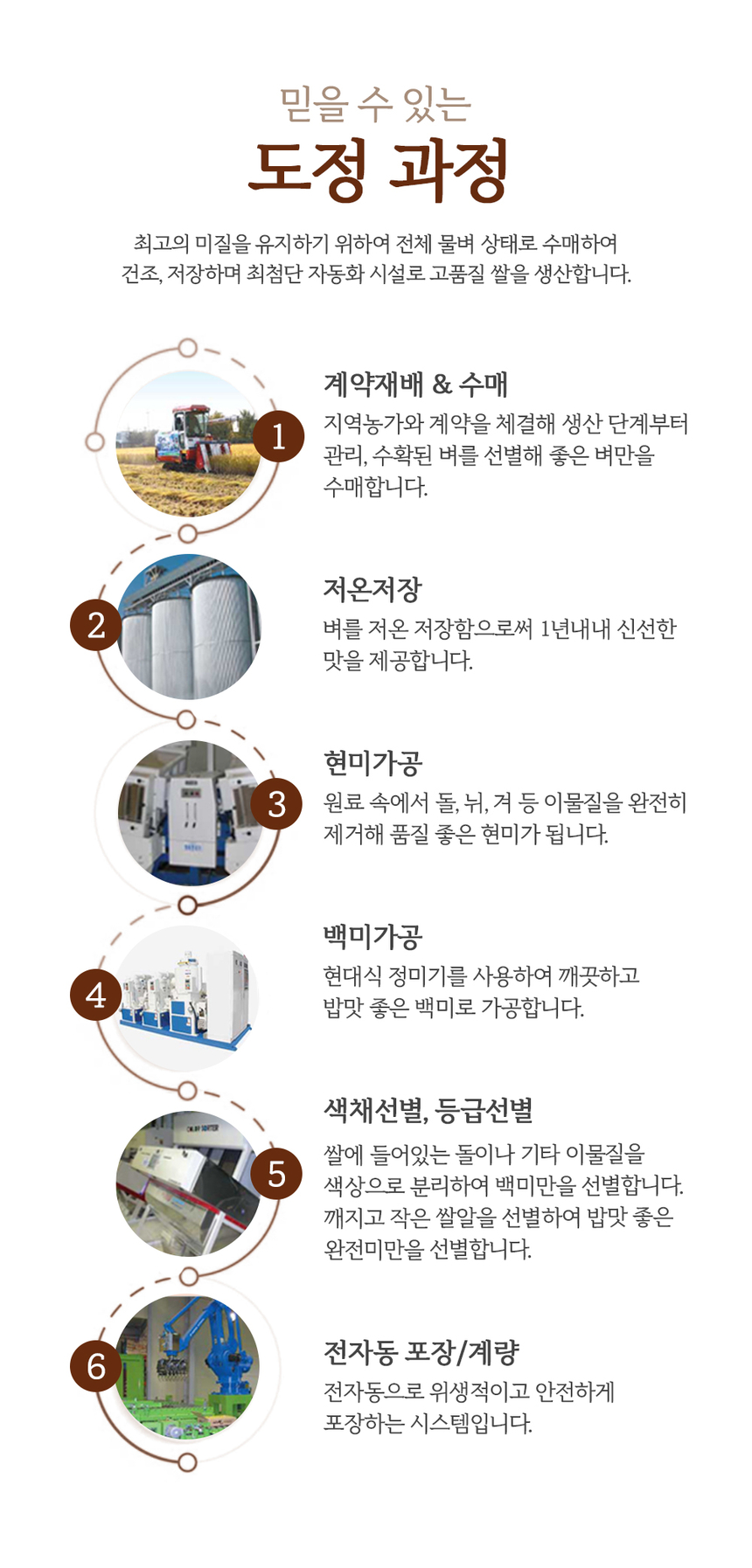 믿을 수 있는
도정 과정

최고의 미질을 유지하기 위하여 전체 물벼 상태로 수매하여 건조, 저장하며 최첨단 자동화 시설로 고품질 쌀을 생산합니다.

1
계약재배 & 수매
지역농가와 계약을 체결해 생산 단계부터 관리, 수확된 벼를 선별해 좋은 벼만을 수매합니다.

2
저온저장
벼를 저온 저장함으로써 1년내내 신선한 맛을 제공합니다.

3
현미가공
원료 속에서 돌, 뉘, 겨 등 이물질을 완전히 제거해 품질 좋은 현미가 됩니다.

4
백미가공
현대식 정미기를 사용하여 깨끗하고 밥맛 좋은 백미로 가공합니다.

5
색채선별, 등급선별
쌀에 들어있는 돌이나 기타 이물질을 색상으로 분리하여 백미만을 선별합니다. 깨지고 작은 쌀알을 선별하여 밥맛 좋은 완전미만을 선별합니다.

6
전자동 포장/계량
전자동으로 위생적이고 안전하게 포장하는 시스템입니다.