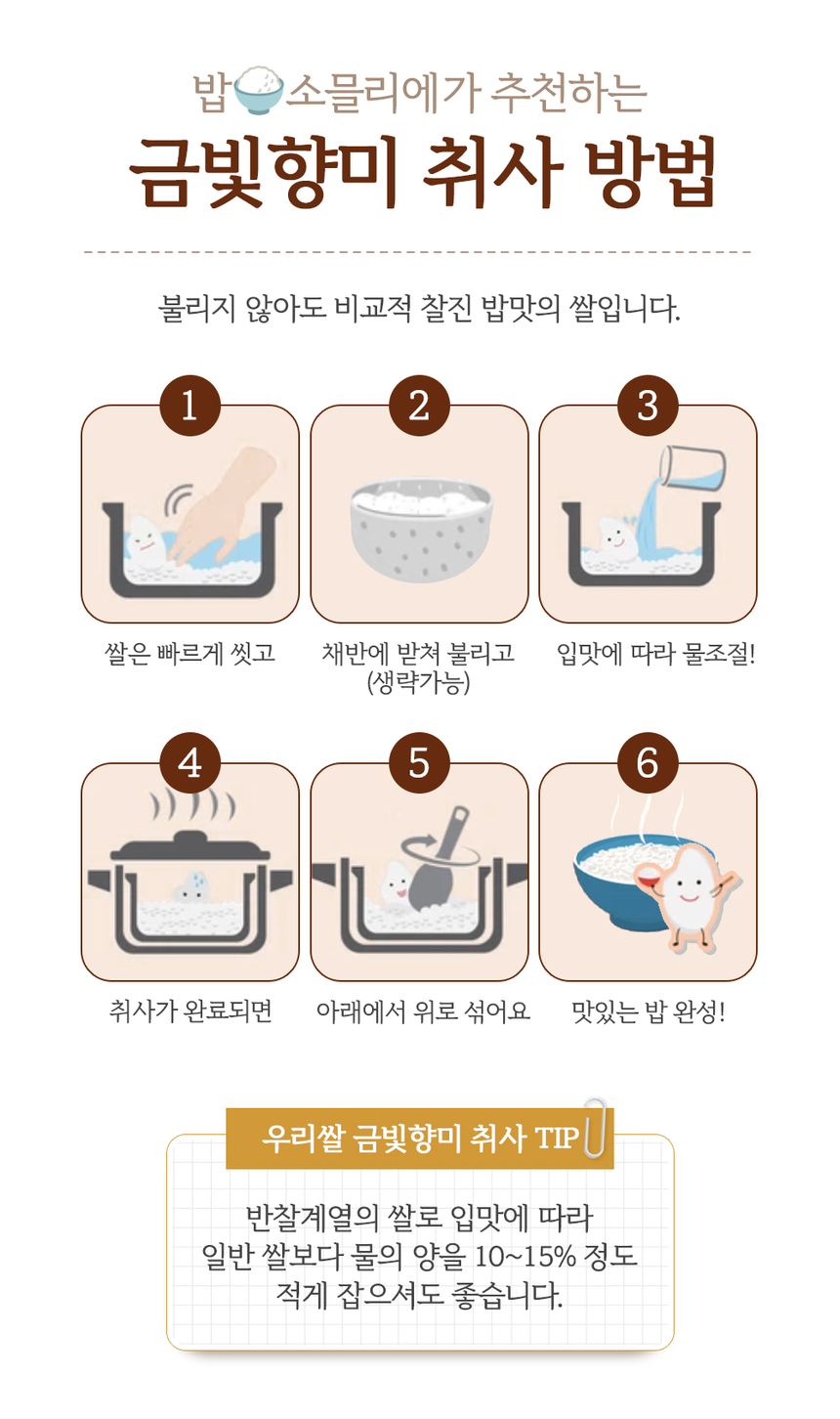 밥 소믈리에가 추천하는
금빛향미 취사 방법

불리지 않아도 비교적 찰진 밥맛의 쌀입니다.

1
쌀은 빠르게 씻고

2
채반에 받쳐 불리고
(생략가능)

3
입맛에 따라 물조절!

4
취사가 완료되면

5
아래에서 위로 섞어요

6
맛있는 밥 완성!

우리쌀 금빛향미 취사 TIP

반찰계열의 쌀로 입맛에 따라
일반 쌀보다 물의 양을 10~15% 정도
적게 잡으셔도 좋습니다.